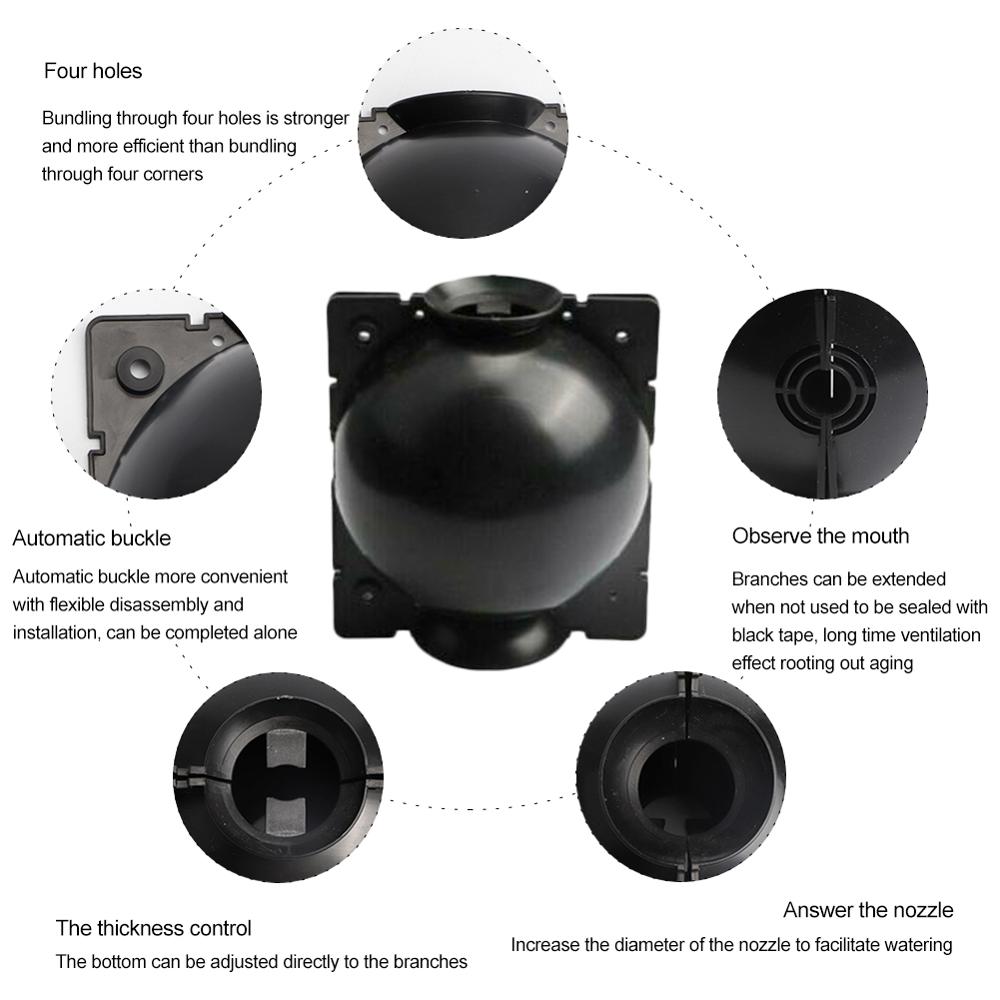 Four holes

Bundling through four holes is stronger and more efficient than bundling through four corners

Automatic buckle

Automatic buckle more convenient with flexible disassembly and installation, can be completed alone

Observe the mouth

Branches can be extended when not used to be sealed with black tape, long time ventilation effect rooting out aging

The thickness control

The bottom can be adjusted directly to the branches

Answer the nozzle

Increase the diameter of the nozzle to facilitate watering