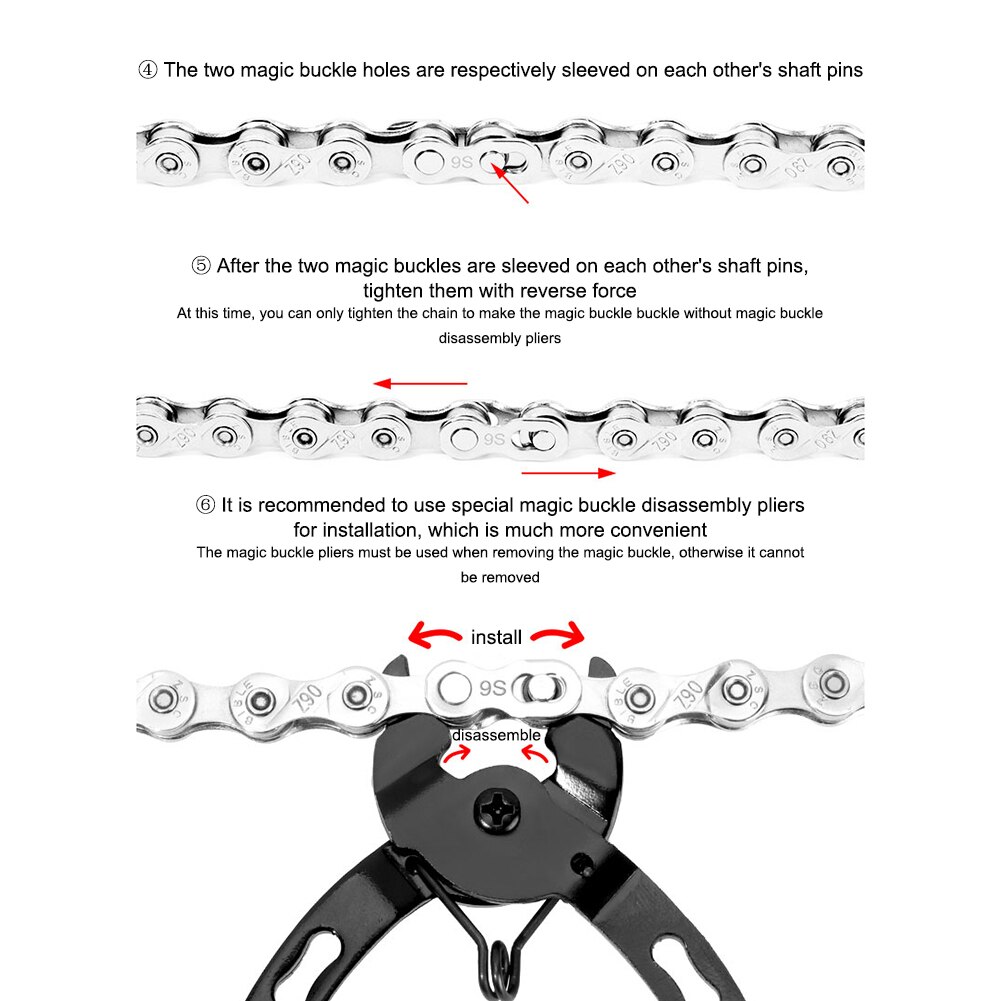 ④ The two magic buckle holes are respectively sleeved on each other's shaft pins

Z90 9S Z90 Z90

⑤ After the two magic buckles are sleeved on each other's shaft pins, tighten them with reverse force
At this time, you can only tighten the chain to make the magic buckle buckle without magic buckle disassembly pliers

Z90 9S Z90 Z90

⑥ It is recommended to use special magic buckle disassembly pliers for installation, which is much more convenient
The magic buckle pliers must be used when removing the magic buckle, otherwise it cannot be removed

install

Z90 9S Z90

disassemble