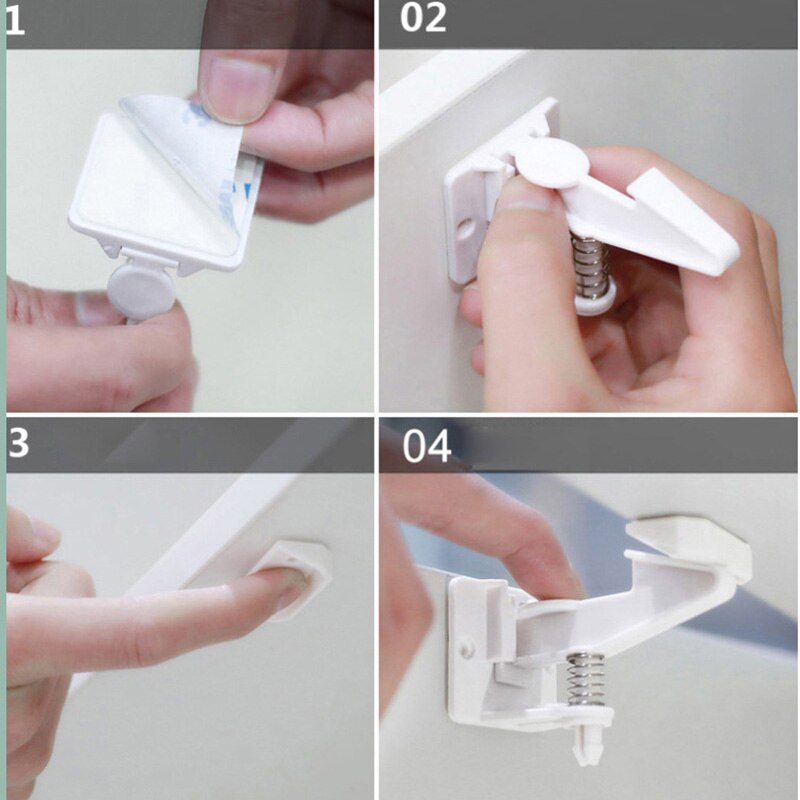 1

02

3

04