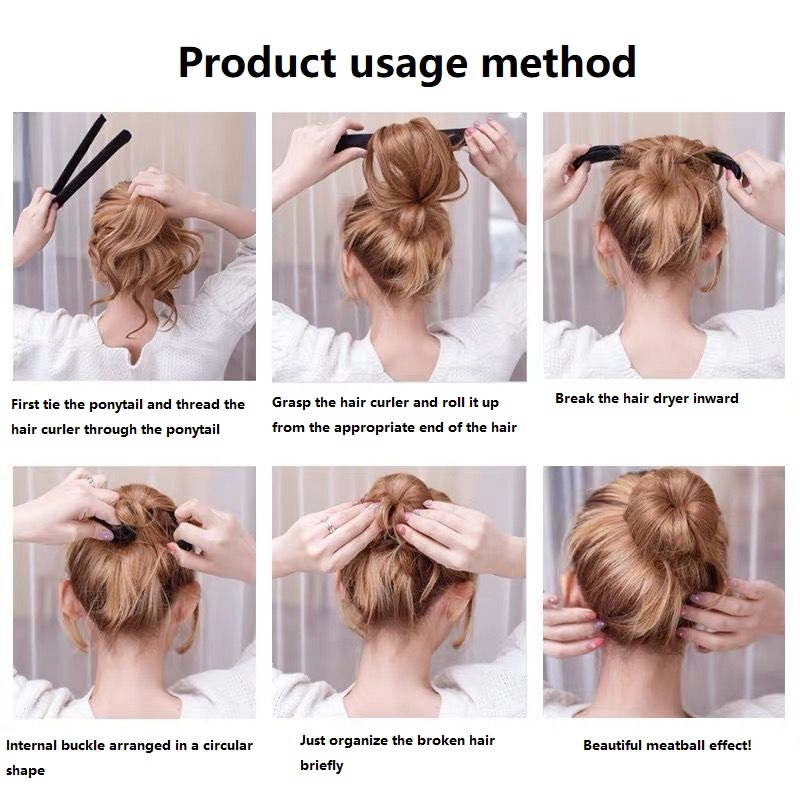 Product usage method

First tie the ponytail and thread the hair curler through the ponytail

Grasp the hair curler and roll it up from the appropriate end of the hair

Break the hair dryer inward

Internal buckle arranged in a circular shape

Just organize the broken hair briefly

Beautiful meatball effect!