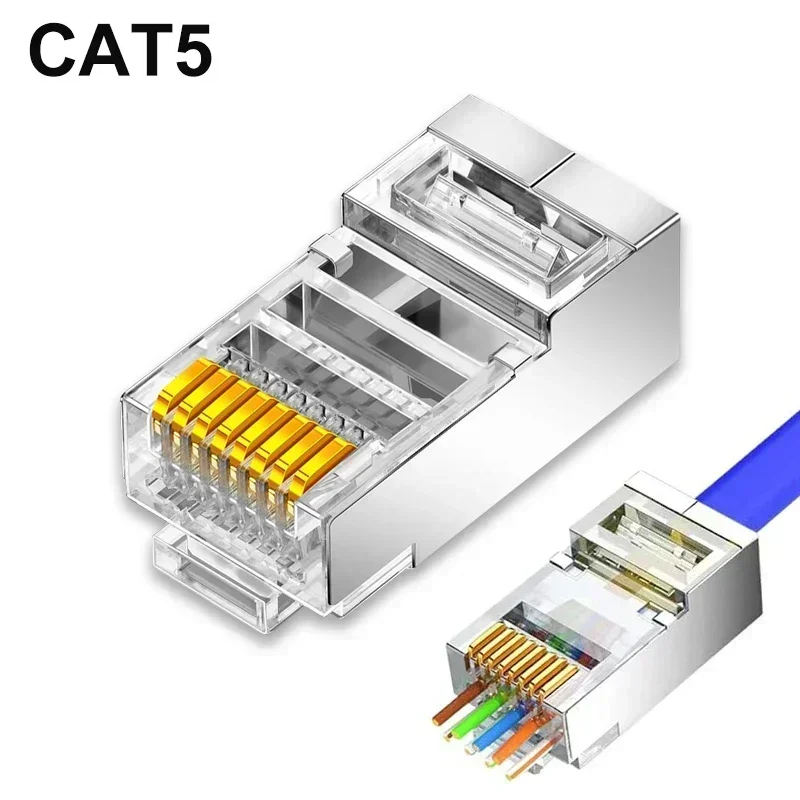 CAT5