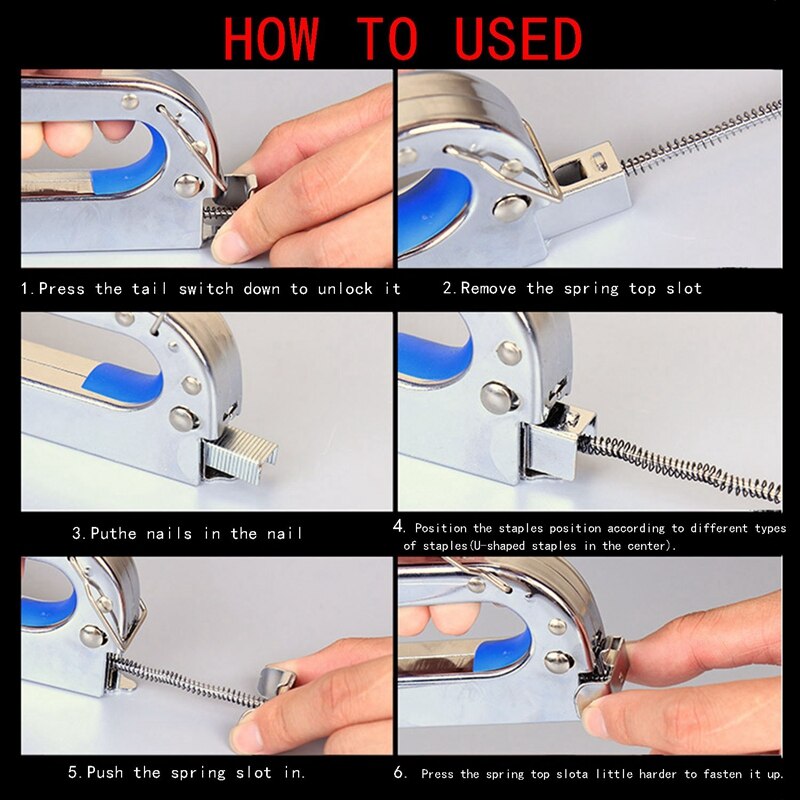 HOW TO USED

1.Press the tail switch down to unlock it

2.Remove the spring top slot

3.Puthe nails in the nail

4. Position the staples position according to different types of staples(U-shaped staples in the center).

5.Push the spring slot in.

6. Press the spring top slota little harder to fasten it up.