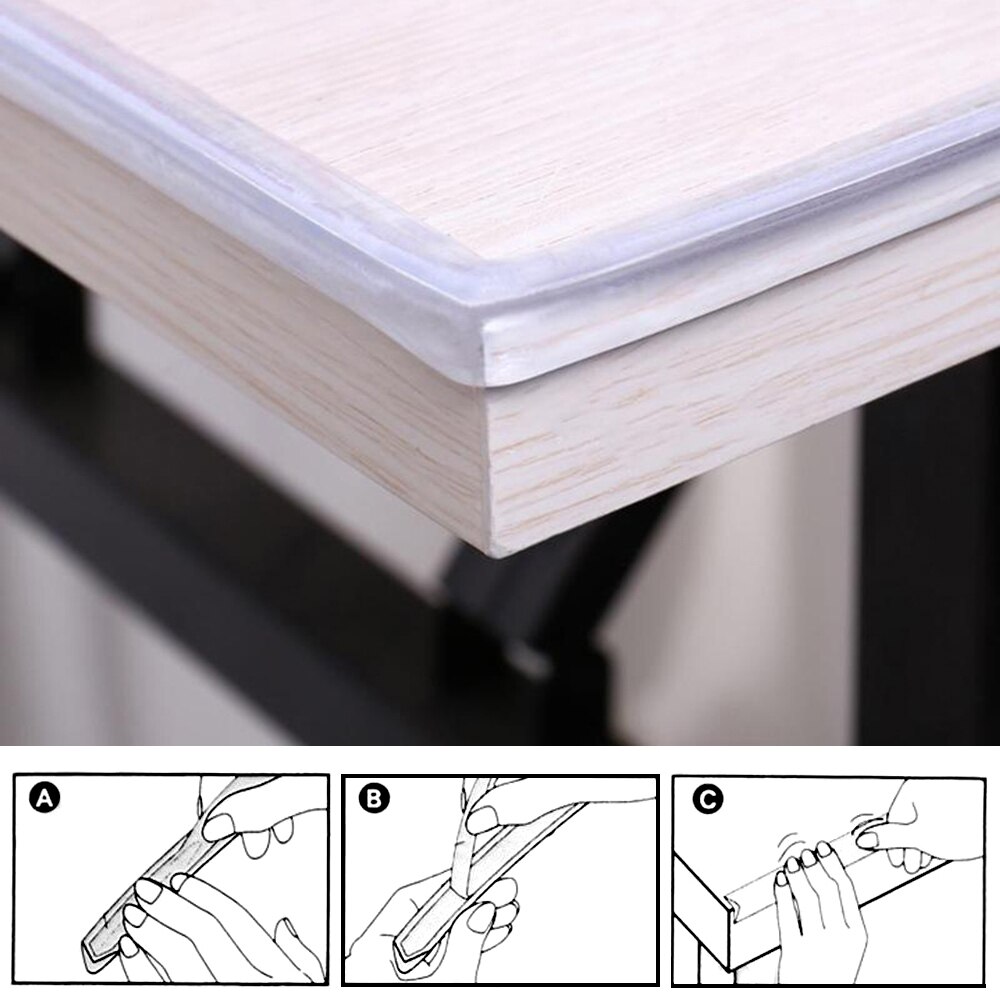 A

B

C