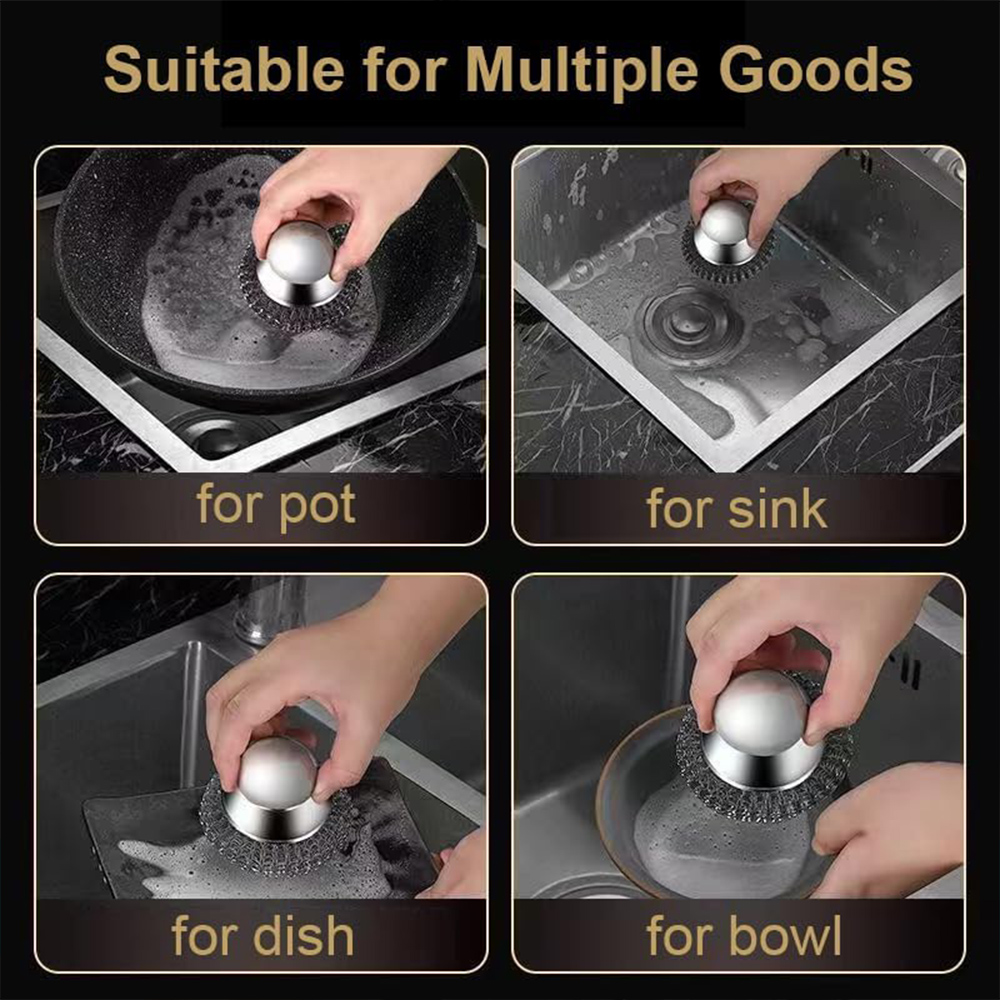 Suitable for Multiple Goods

for pot

for sink

for dish

for bowl