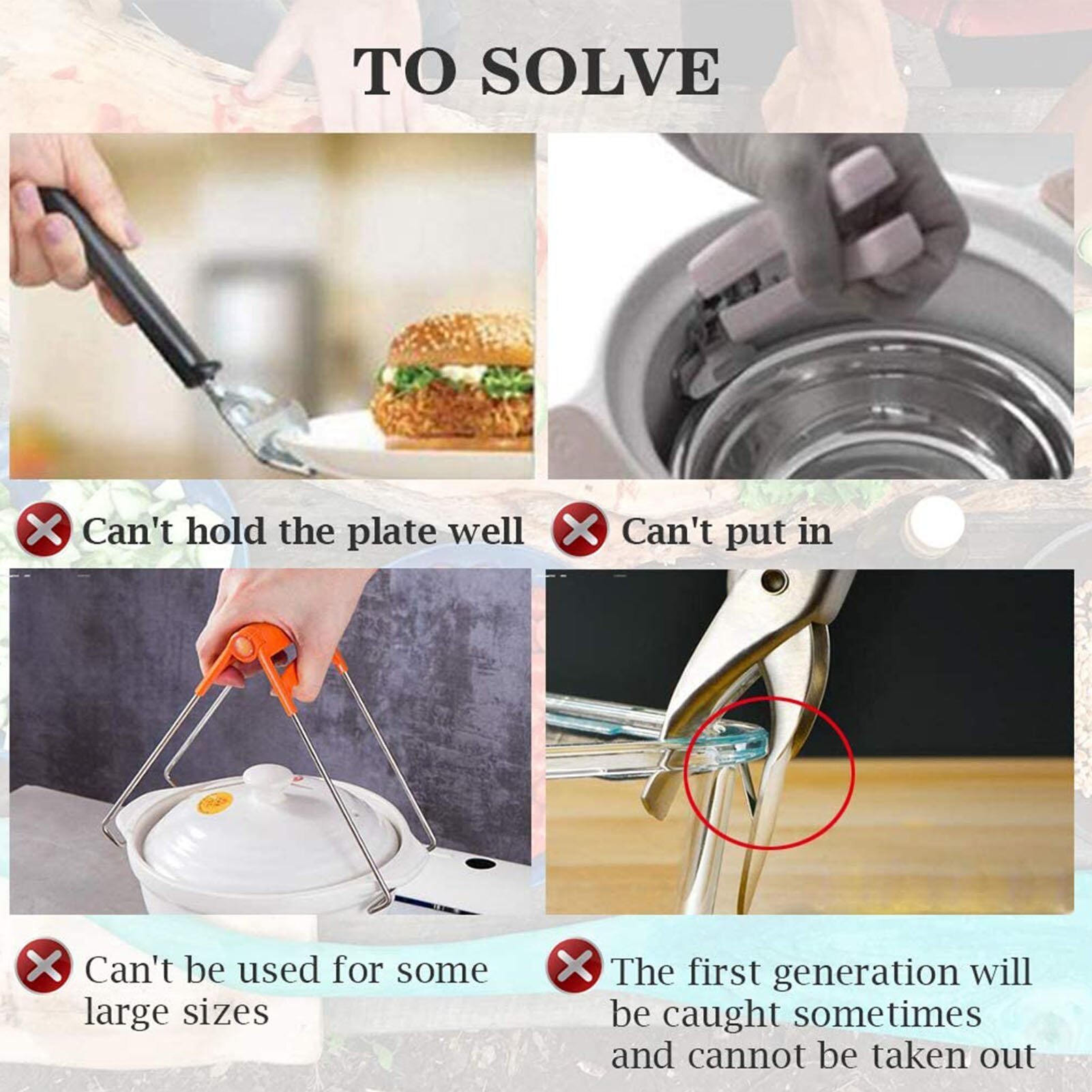 TO SOLVE

Can't hold the plate well

Can't put in

Can't be used for some large sizes

The first generation will be caught sometimes and cannot be taken out