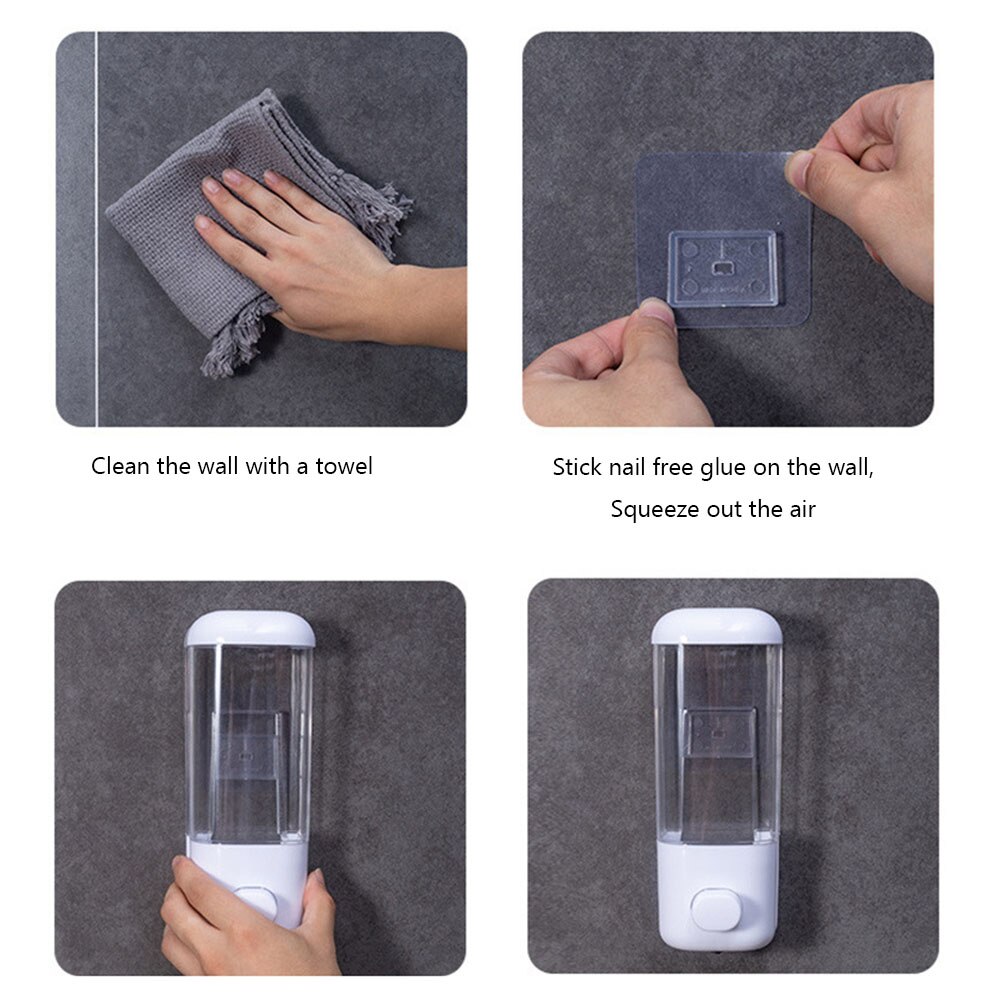 Clean the wall with a towel

Stick nail free glue on the wall, Squeeze out the air