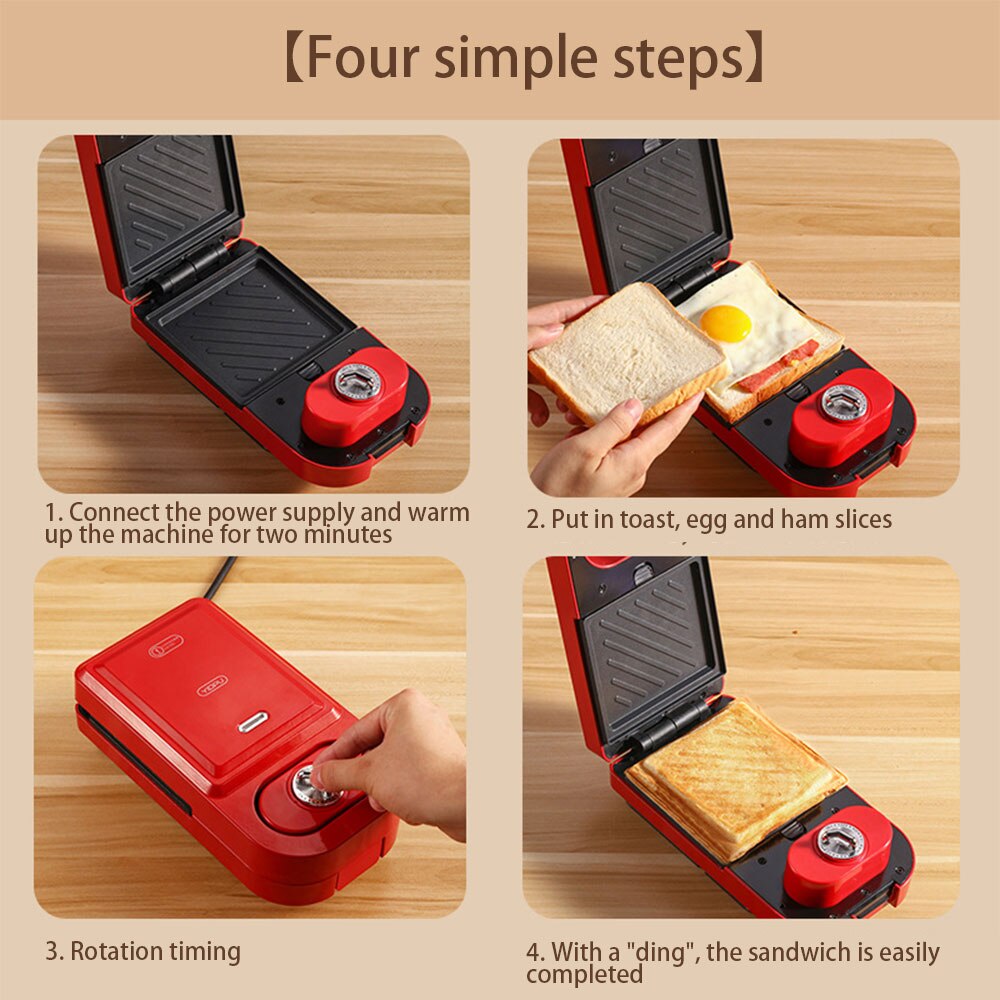 【Four simple steps】

1. Connect the power supply and warm up the machine for two minutes

2. Put in toast, egg and ham slices

3. Rotation timing

4. With a "ding", the sandwich is easily completed