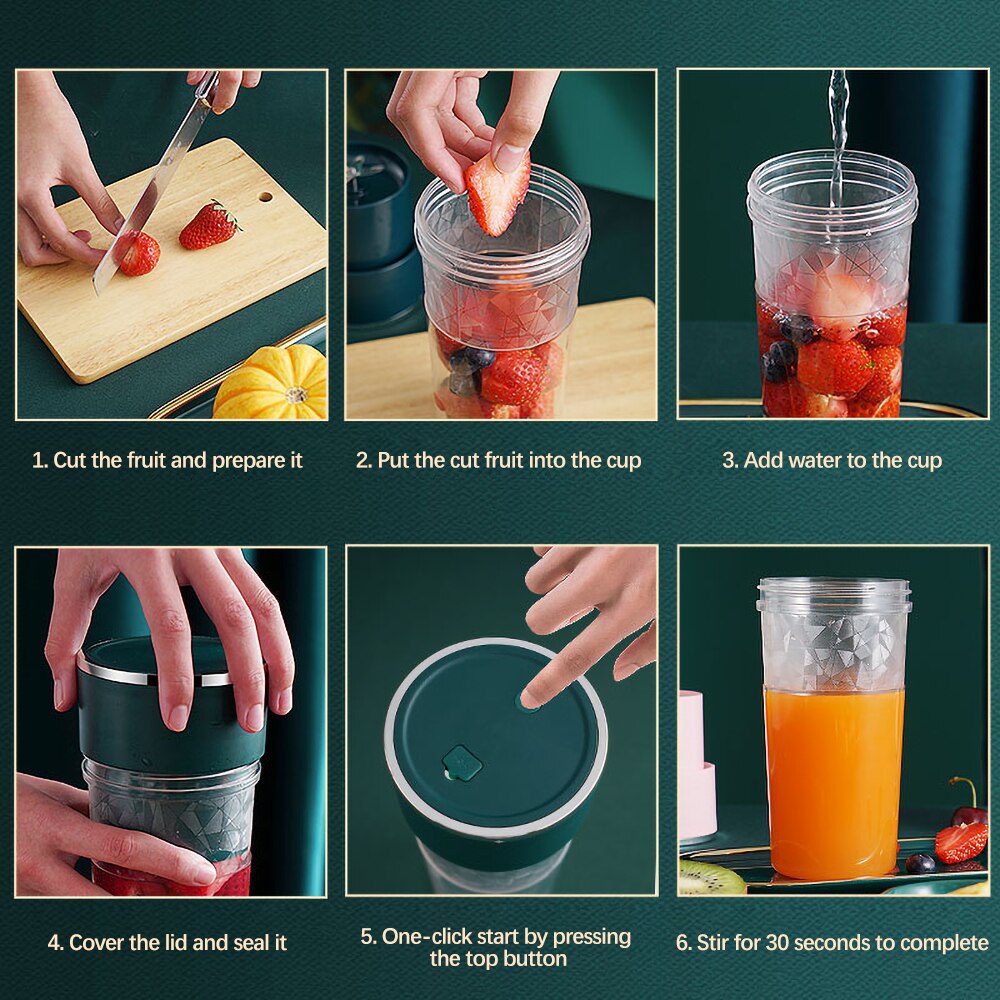 1. Cut the fruit and prepare it

2. Put the cut fruit into the cup

3. Add water to the cup

4. Cover the lid and seal it

5. One-click start by pressing the top button

6. Stir for 30 seconds to complete