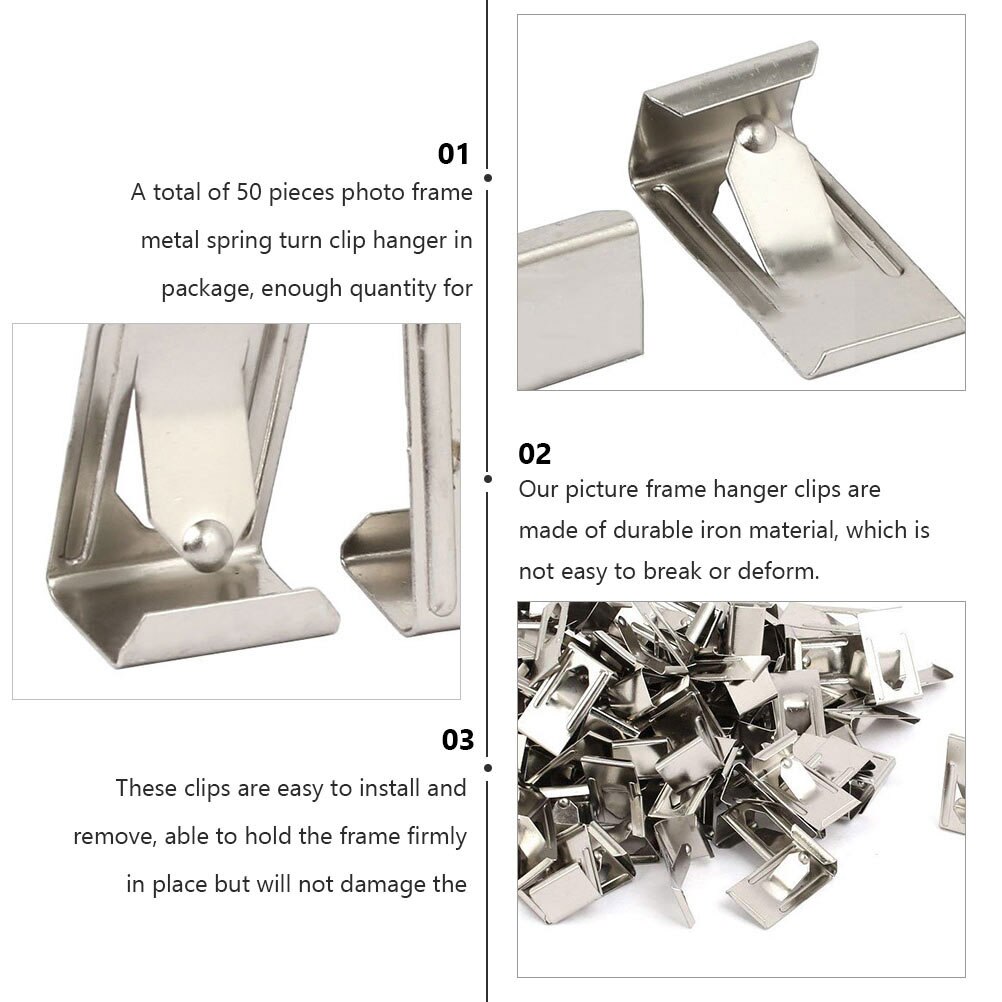 01

A total of 50 pieces photo frame metal spring turn clip hanger in package, enough quantity for

02

Our picture frame hanger clips are made of durable iron material, which is not easy to break or deform.

03

These clips are easy to install and remove, able to hold the frame firmly in place but will not damage the