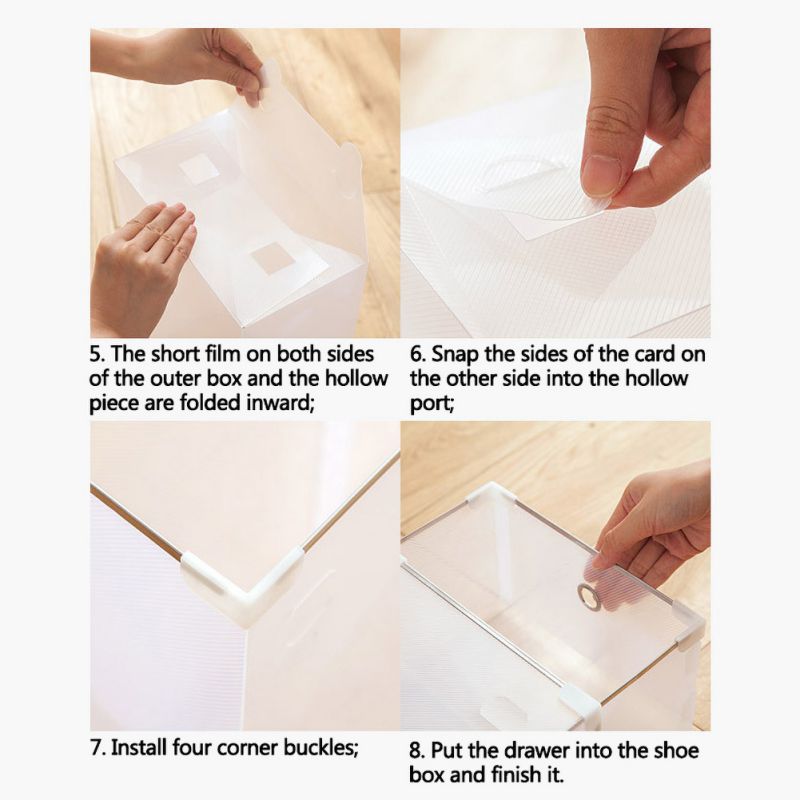 5. The short film on both sides of the outer box and the hollow piece are folded inward;

6. Snap the sides of the card on the other side into the hollow port;

7. Install four corner buckles;

8. Put the drawer into the shoe box and finish it.