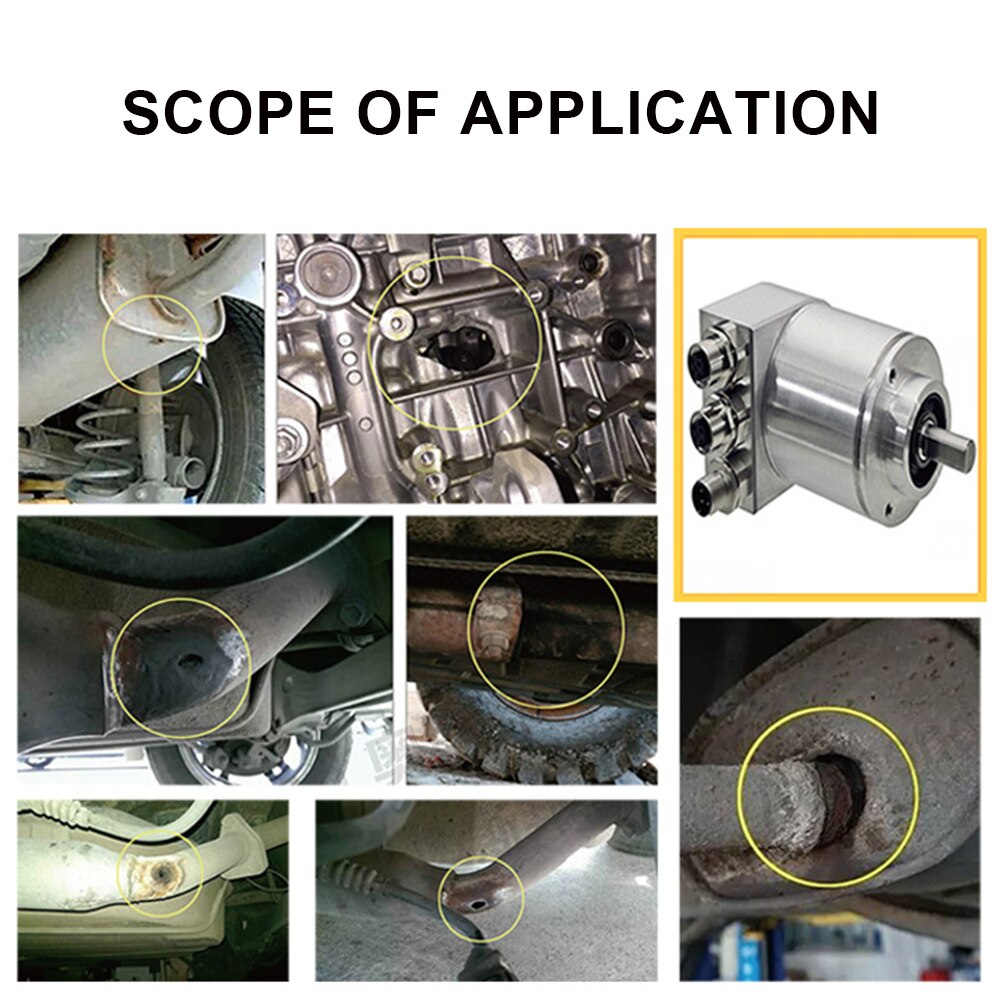 SCOPE OF APPLICATION