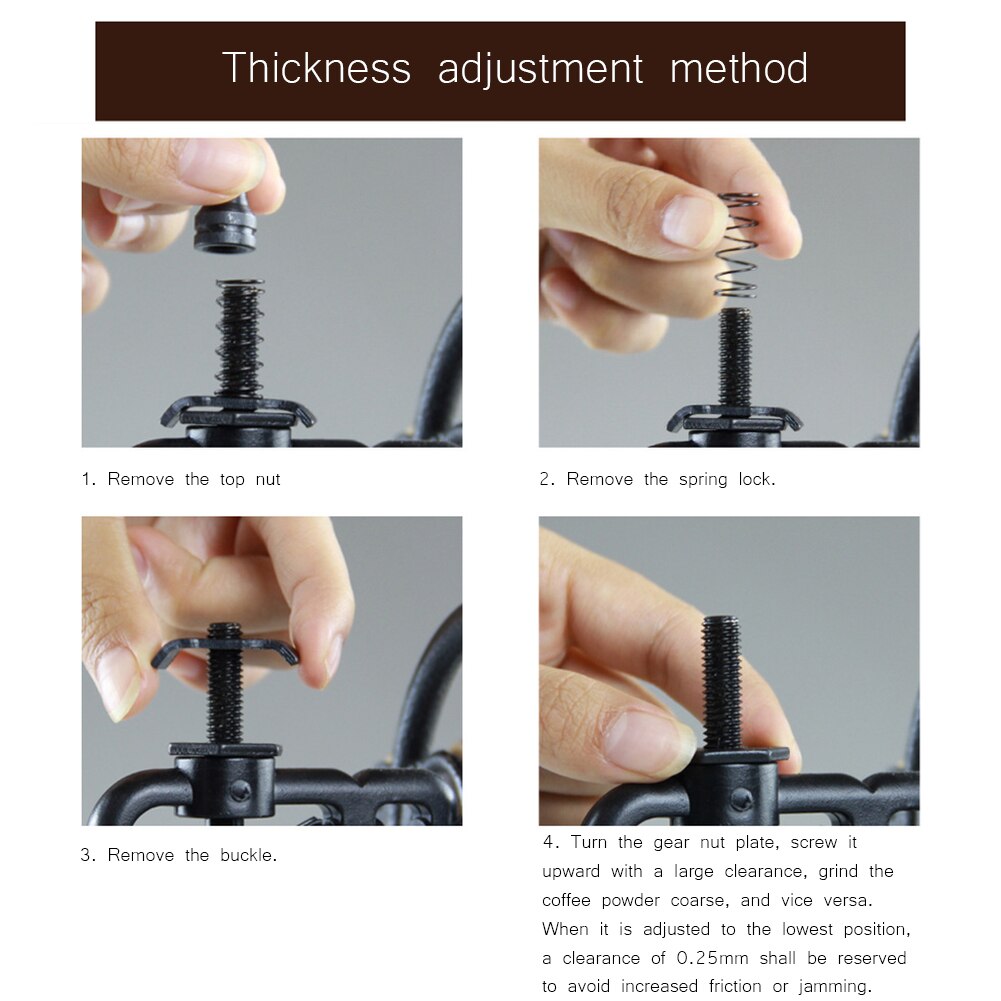 Thickness adjustment method

1. Remove the top nut

2. Remove the spring lock.

3. Remove the buckle.

4. Turn the gear nut plate, screw it upward with a large clearance, grind the coffee powder coarse, and vice versa. When it is adjusted to the lowest position, a clearance of 0.25mm shall be reserved to avoid increased friction or jamming.