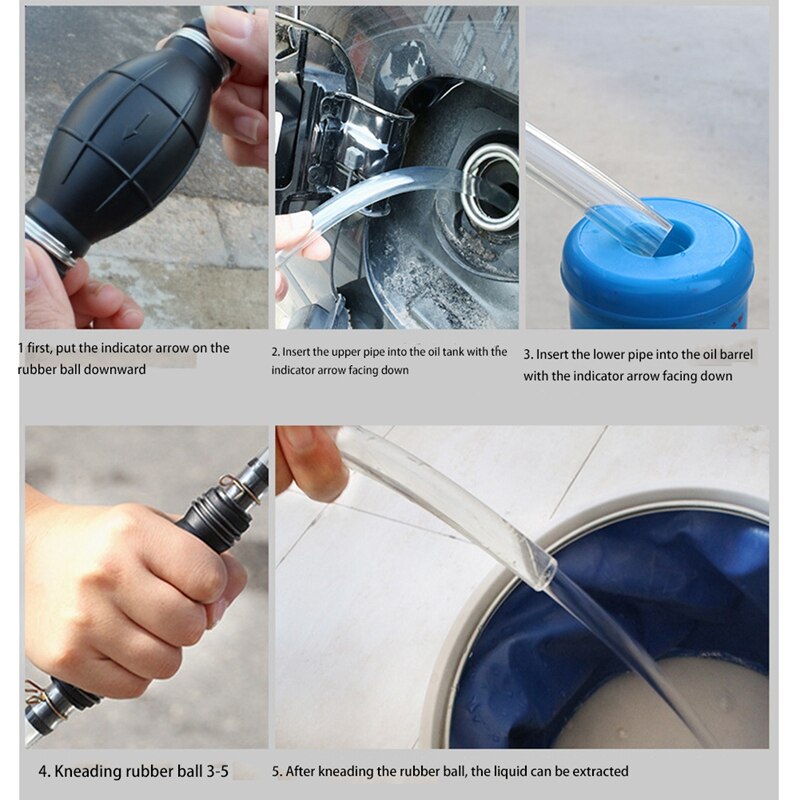 1 first, put the indicator arrow on the rubber ball downward

2. Insert the upper pipe into the oil tank with the indicator arrow facing down

3. Insert the lower pipe into the oil barrel with the indicator arrow facing down

4. Kneading rubber ball 3-5

5. After kneading the rubber ball, the liquid can be extracted