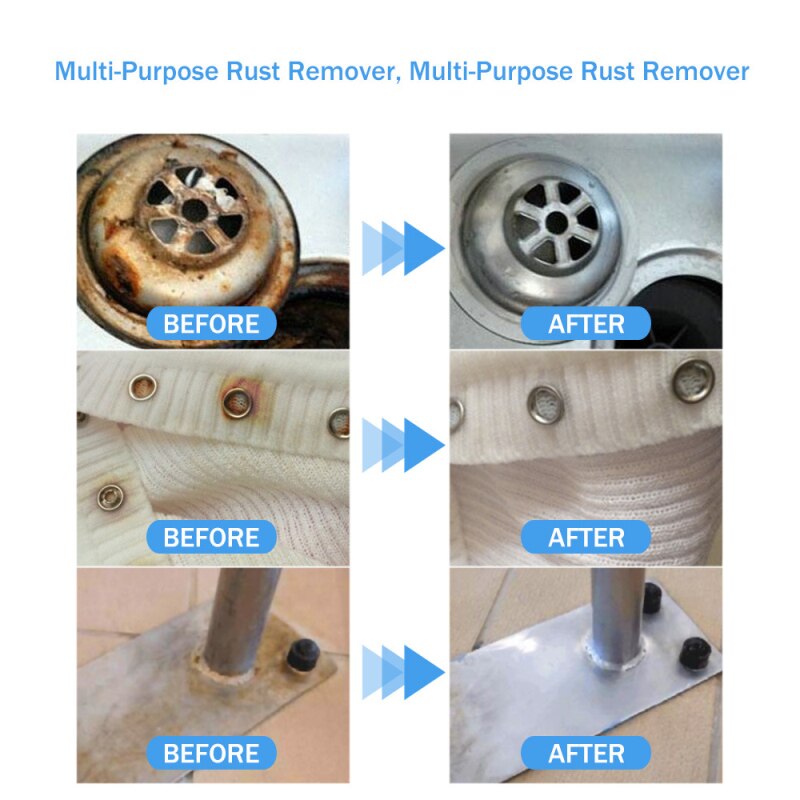 Multi-Purpose Rust Remover, Multi-Purpose Rust Remover

BEFORE

AFTER

BEFORE

AFTER

BEFORE

AFTER