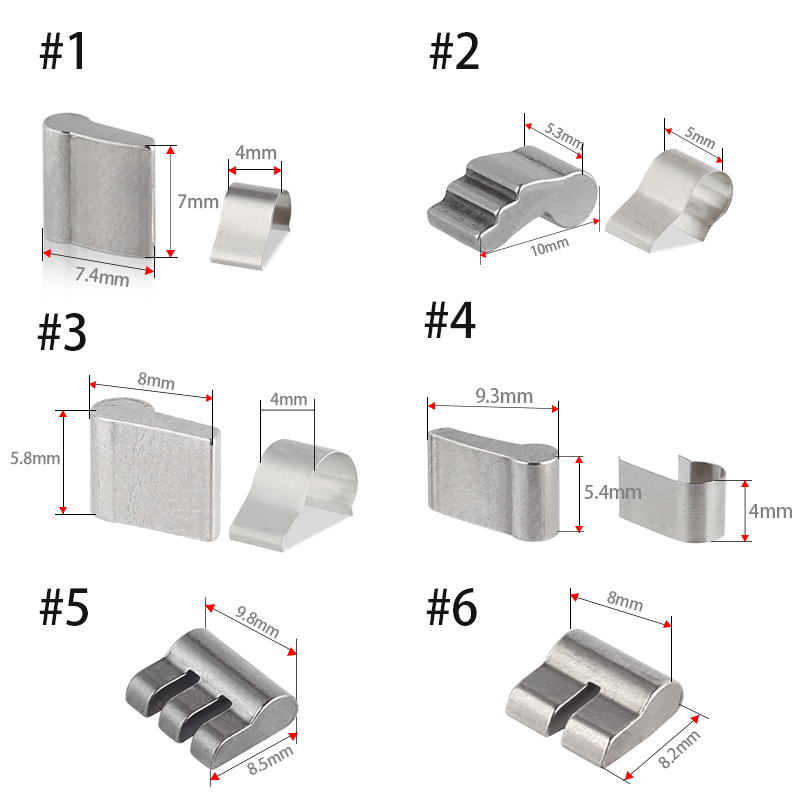 #1

7mm

4mm

7.4mm

#2

5.3mm

5mm

10mm

#3

8mm

4mm

5.8mm

#4

9.3mm

5.4mm

4mm

#5

9.8mm

8.5mm

#6

8mm

8.2mm