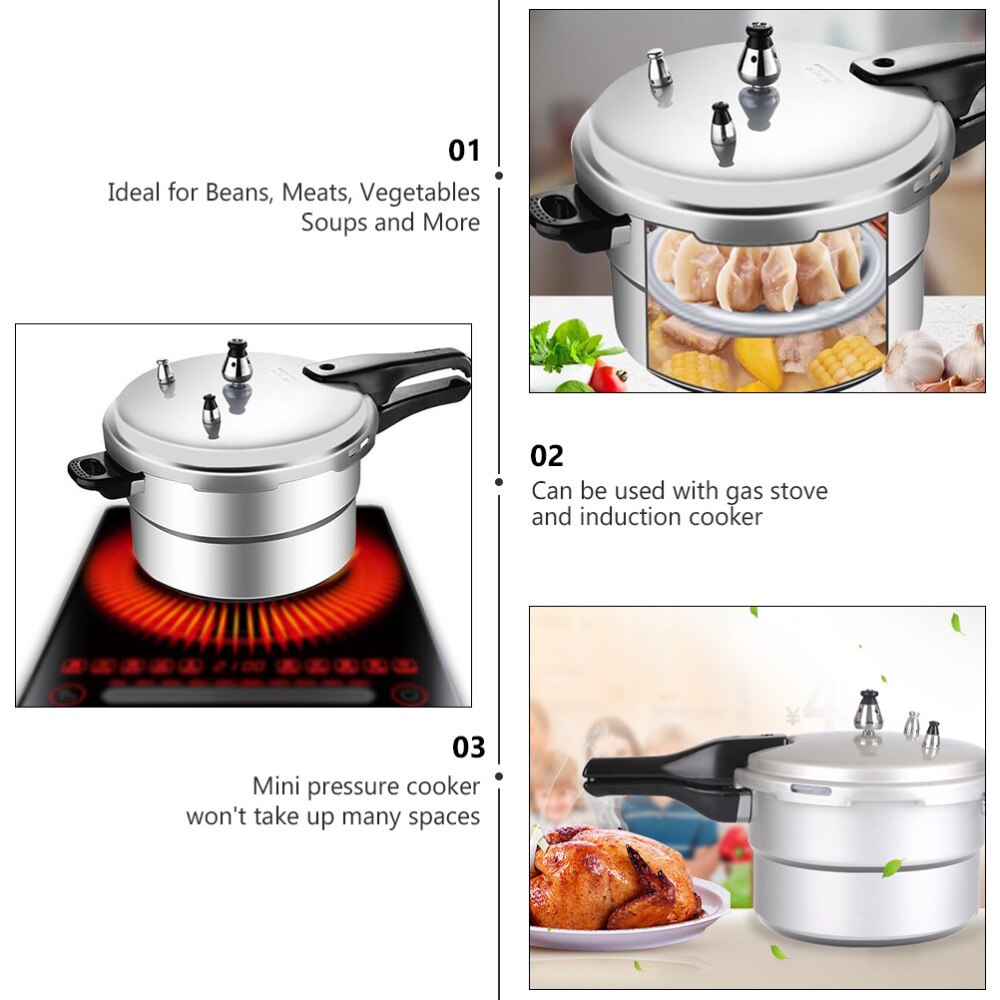 01
Ideal for Beans, Meats, Vegetables
Soups and More

02
Can be used with gas stove
and induction cooker

03
Mini pressure cooker
won't take up many spaces