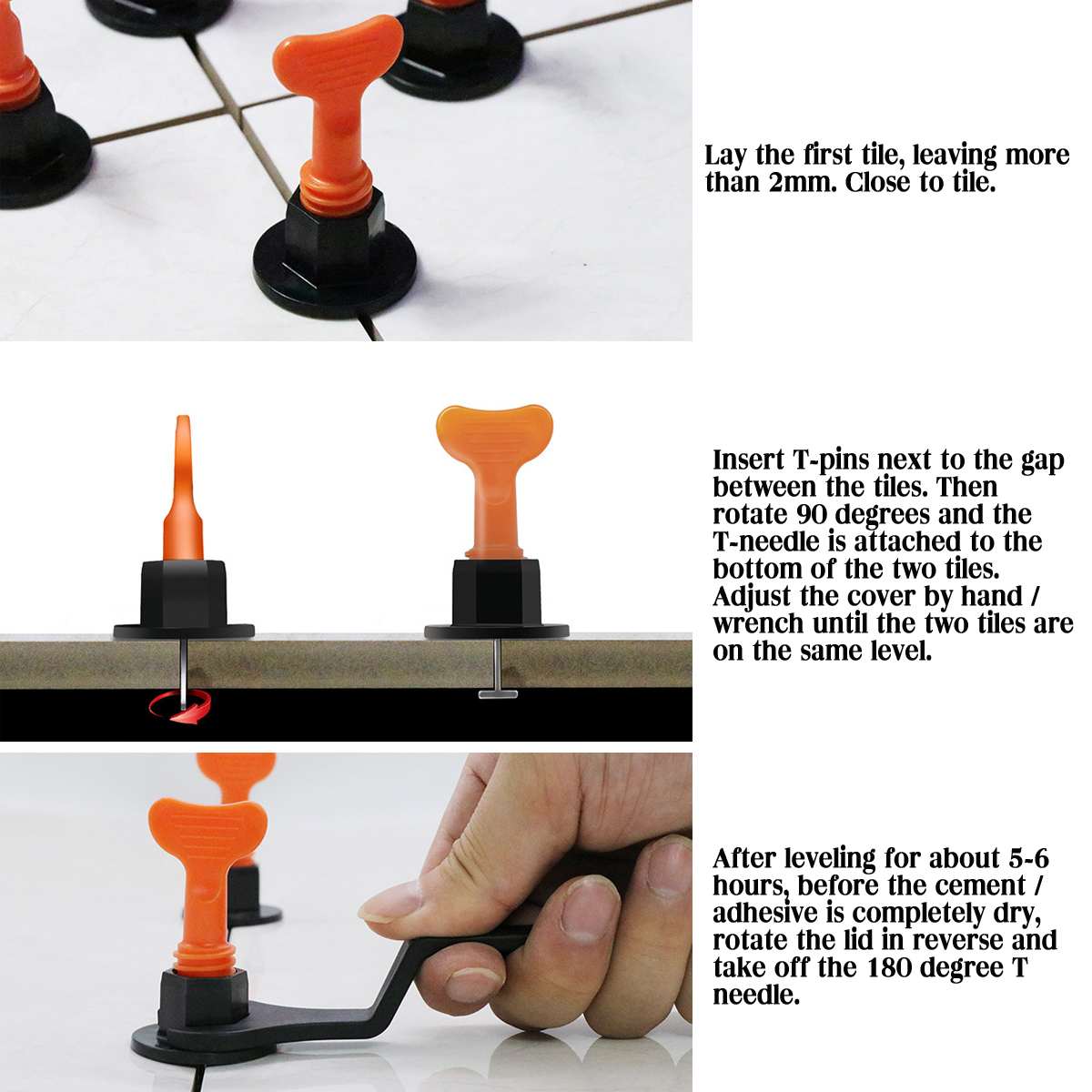 Lay the first tile, leaving more than 2mm. Close to tile.

Insert T-pins next to the gap between the tiles. Then rotate 90 degrees and the T-needle is attached to the bottom of the two tiles. Adjust the cover by hand / wrench until the two tiles are on the same level.

After leveling for about 5-6 hours, before the cement / adhesive is completely dry, rotate the lid in reverse and take off the 180 degree T needle.