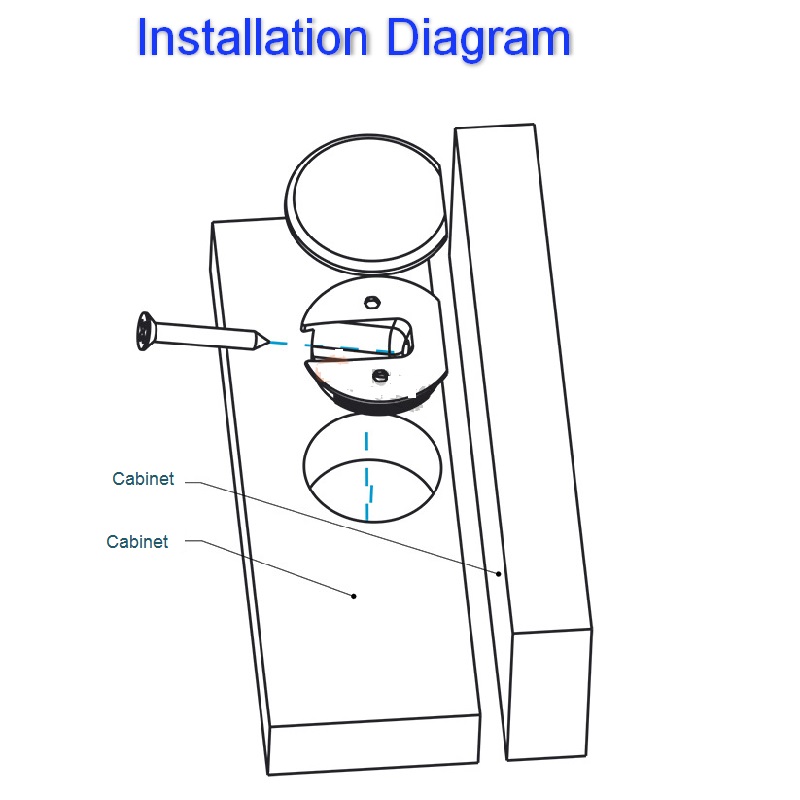 Installation Diagram

Cabinet

Cabinet