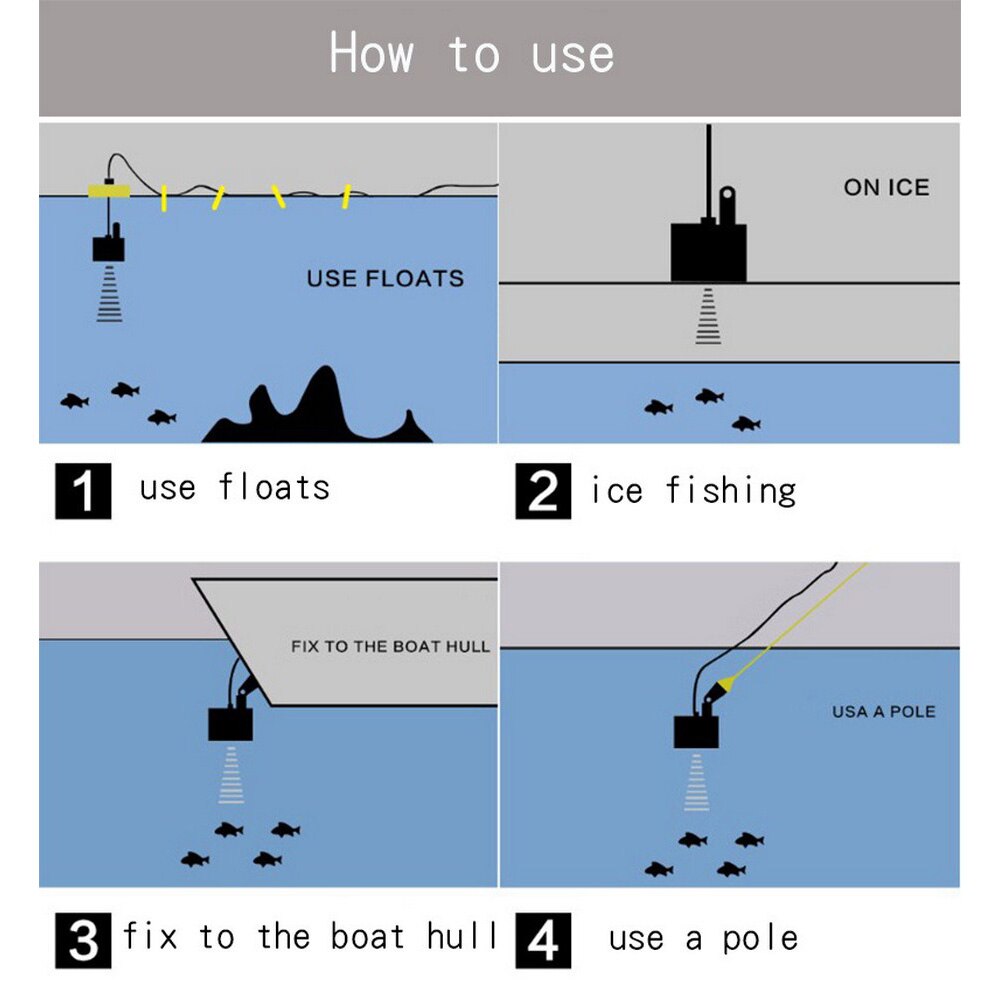 How to use

USE FLOATS

ON ICE

1 use floats

2 ice fishing

FIX TO THE BOAT HULL

USA A POLE

3 fix to the boat hull

4 use a pole