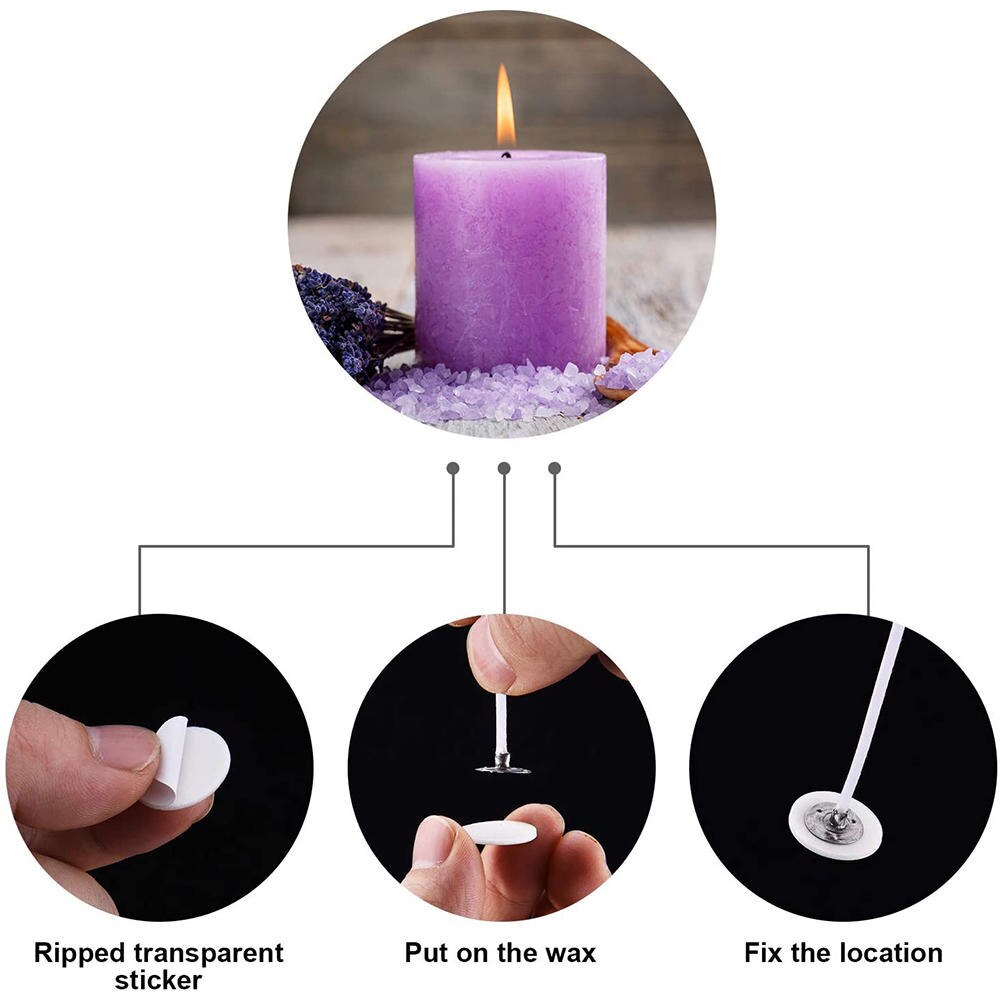 Ripped transparent sticker

Put on the wax

Fix the location