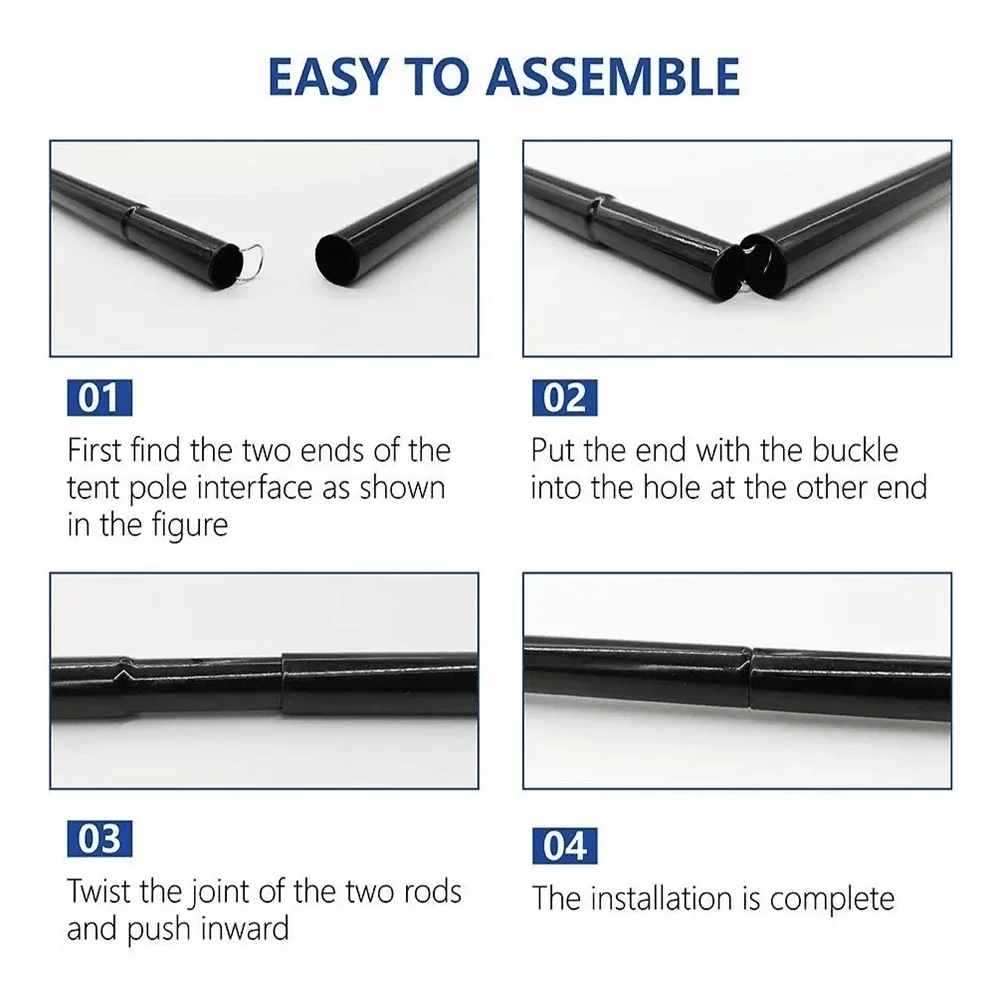 EASY TO ASSEMBLE

01
First find the two ends of the tent pole interface as shown in the figure

02
Put the end with the buckle into the hole at the other end

03
Twist the joint of the two rods and push inward

04
The installation is complete