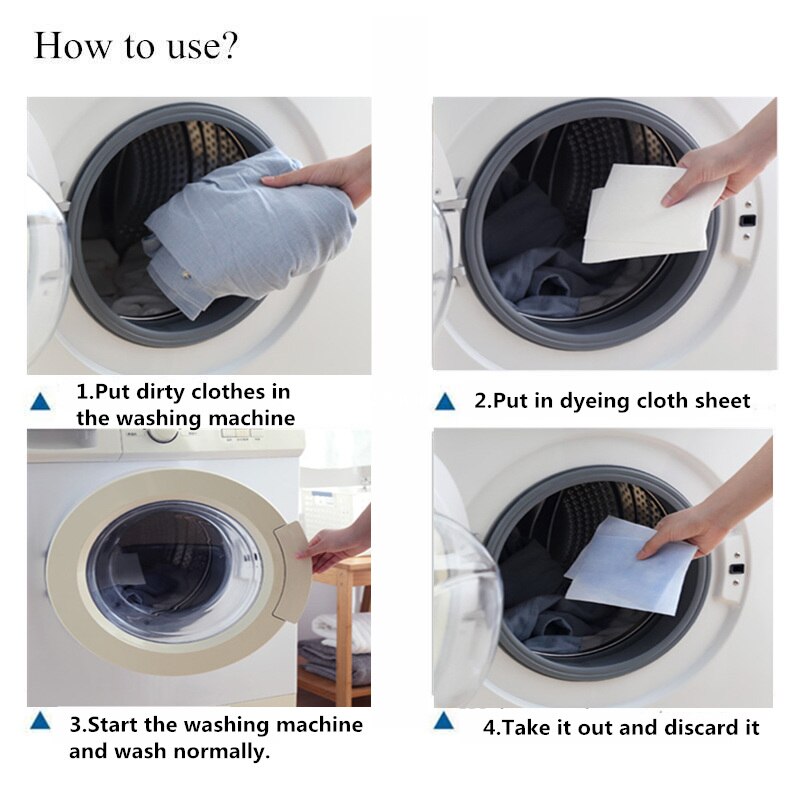 How to use?

1.Put dirty clothes in the washing machine

2.Put in dyeing cloth sheet

3.Start the washing machine and wash normally.

4.Take it out and discard it