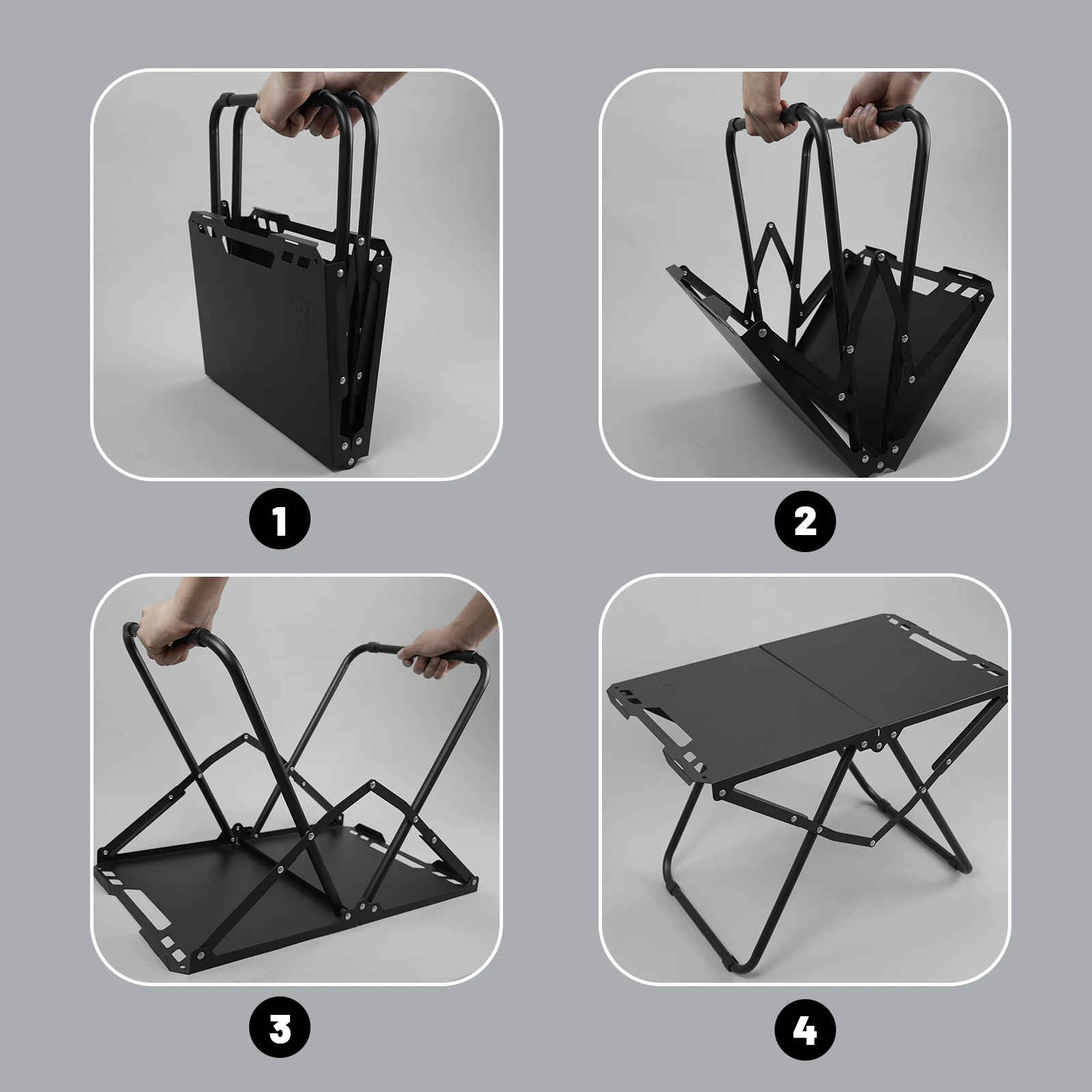 1

2

3

4