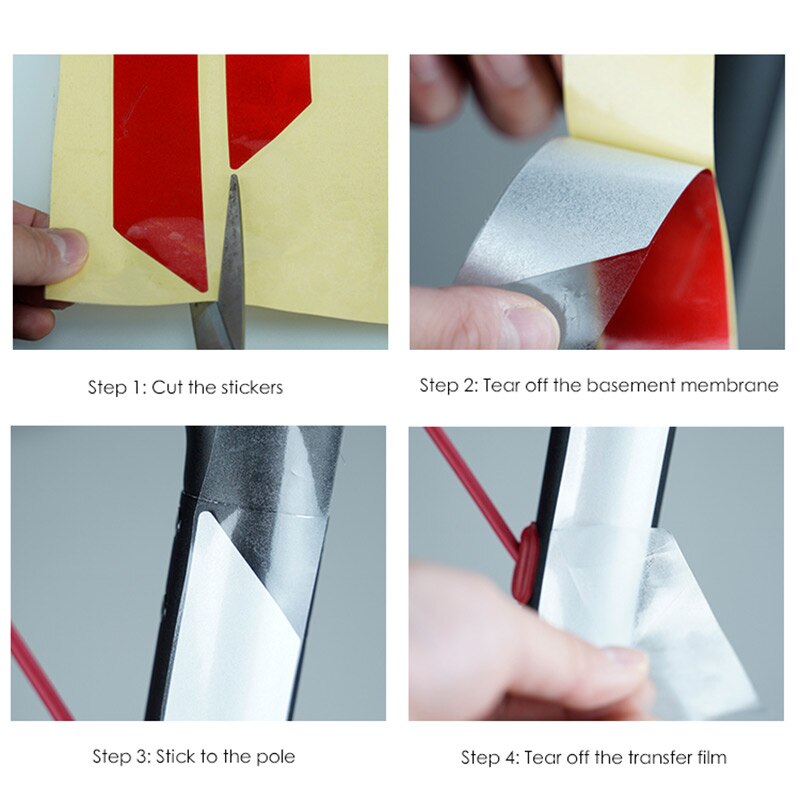 Step 1: Cut the stickers

Step 2: Tear off the basement membrane

Step 3: Stick to the pole

Step 4: Tear off the transfer film