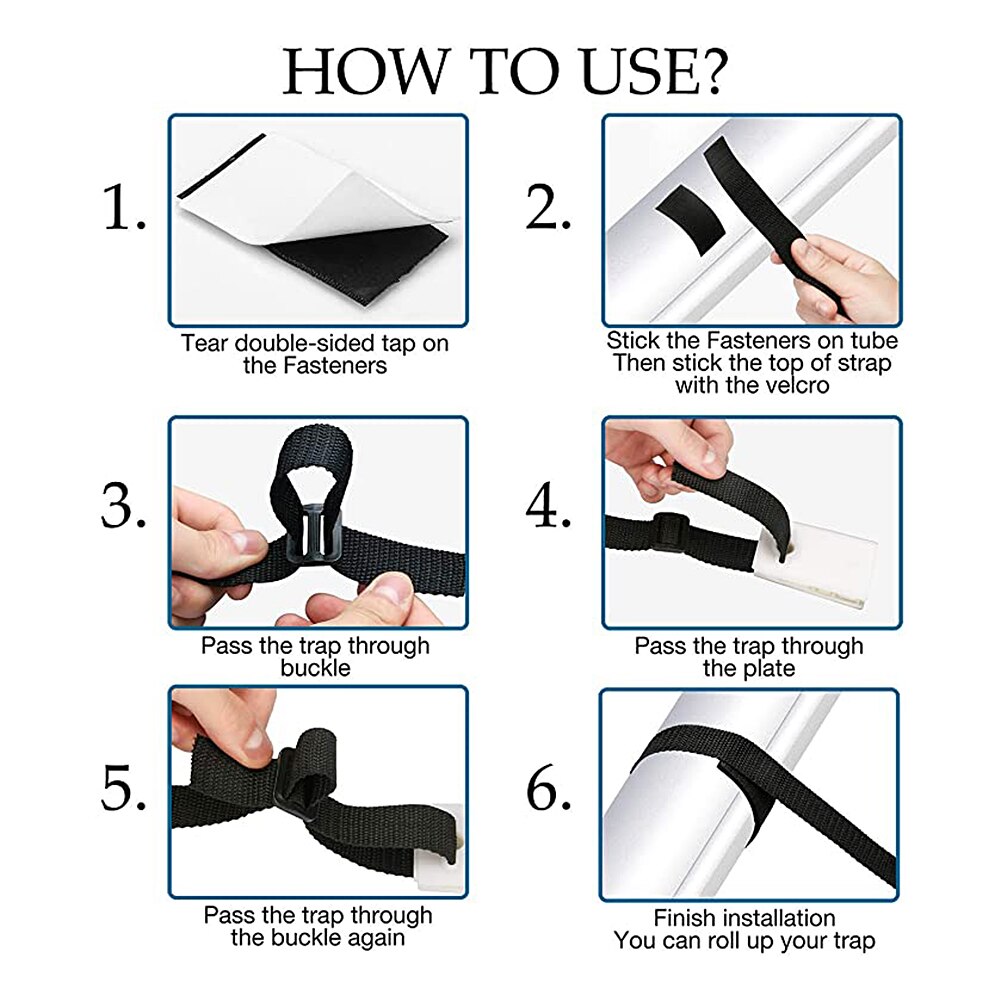 HOW TO USE?

1.

Tear double-sided tap on the Fasteners

2.

Stick the Fasteners on tube
Then stick the top of strap with the velcro

3.

Pass the trap through buckle

4.

Pass the trap through the plate

5.

Pass the trap through the buckle again

6.

Finish installation
You can roll up your trap