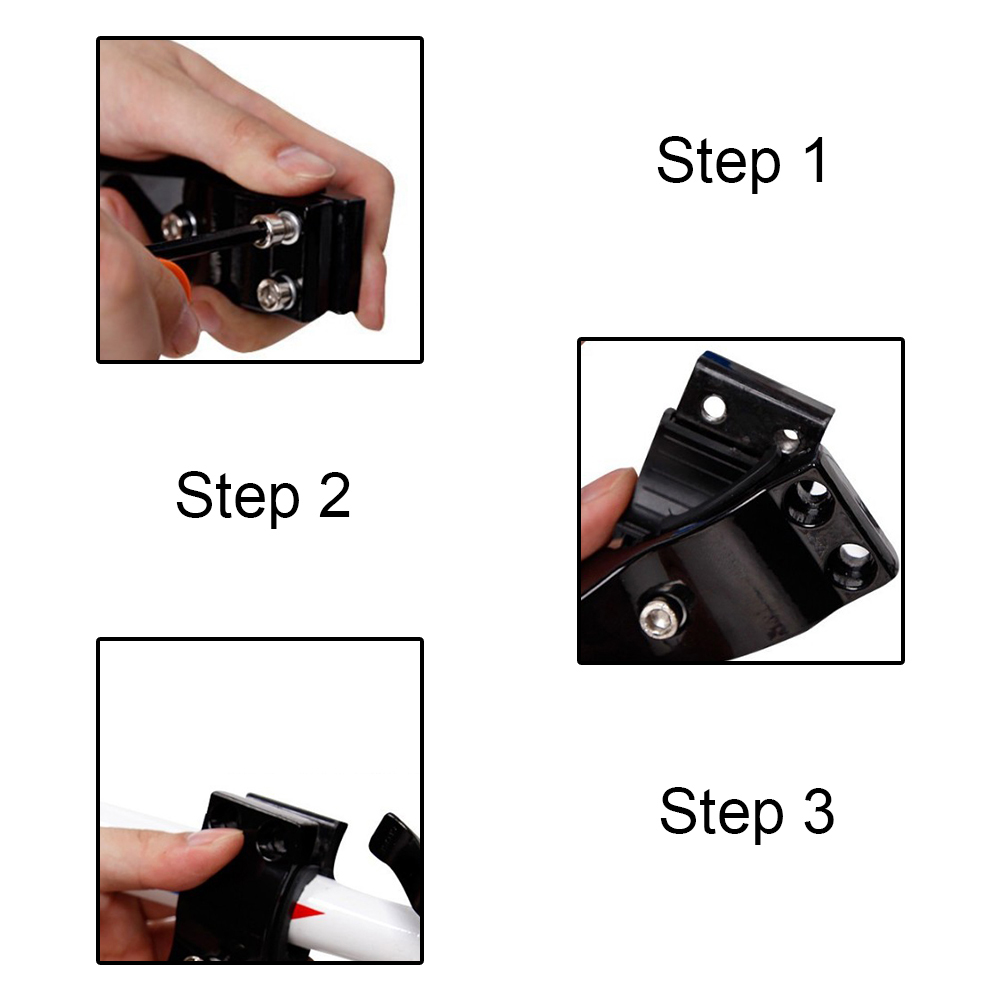 Step 1

Step 2

Step 3