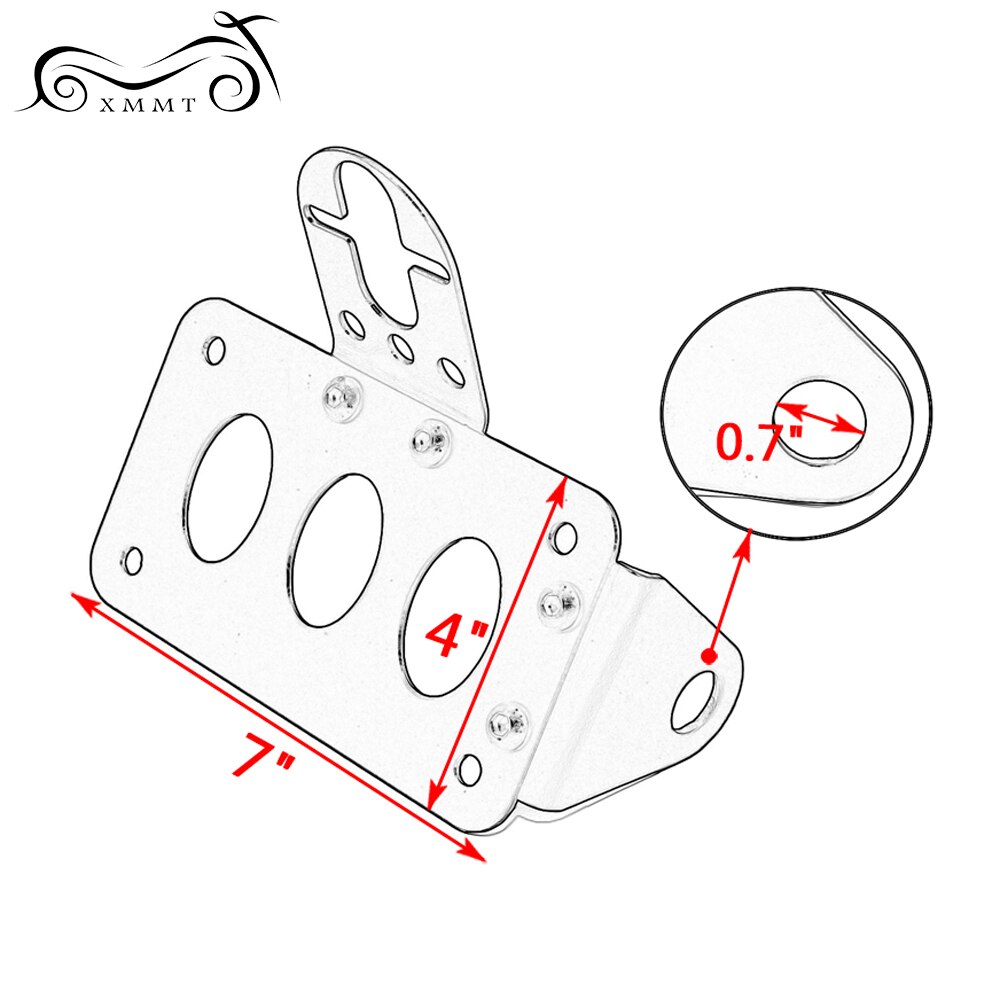 XMMT

0.7"

4"

7"