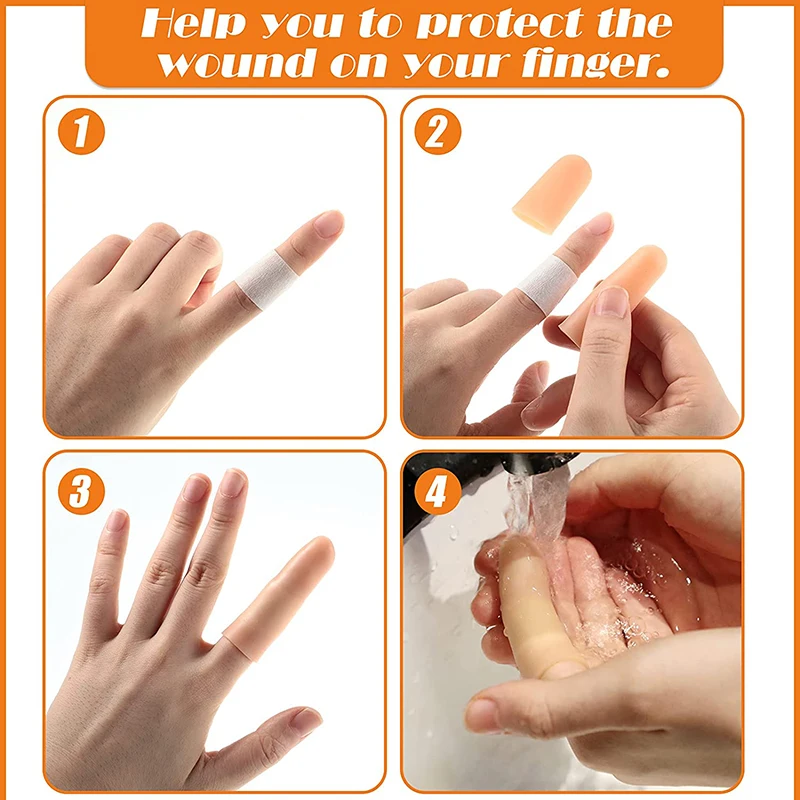 Help you to protect the wound on your finger.

1

2

3

4