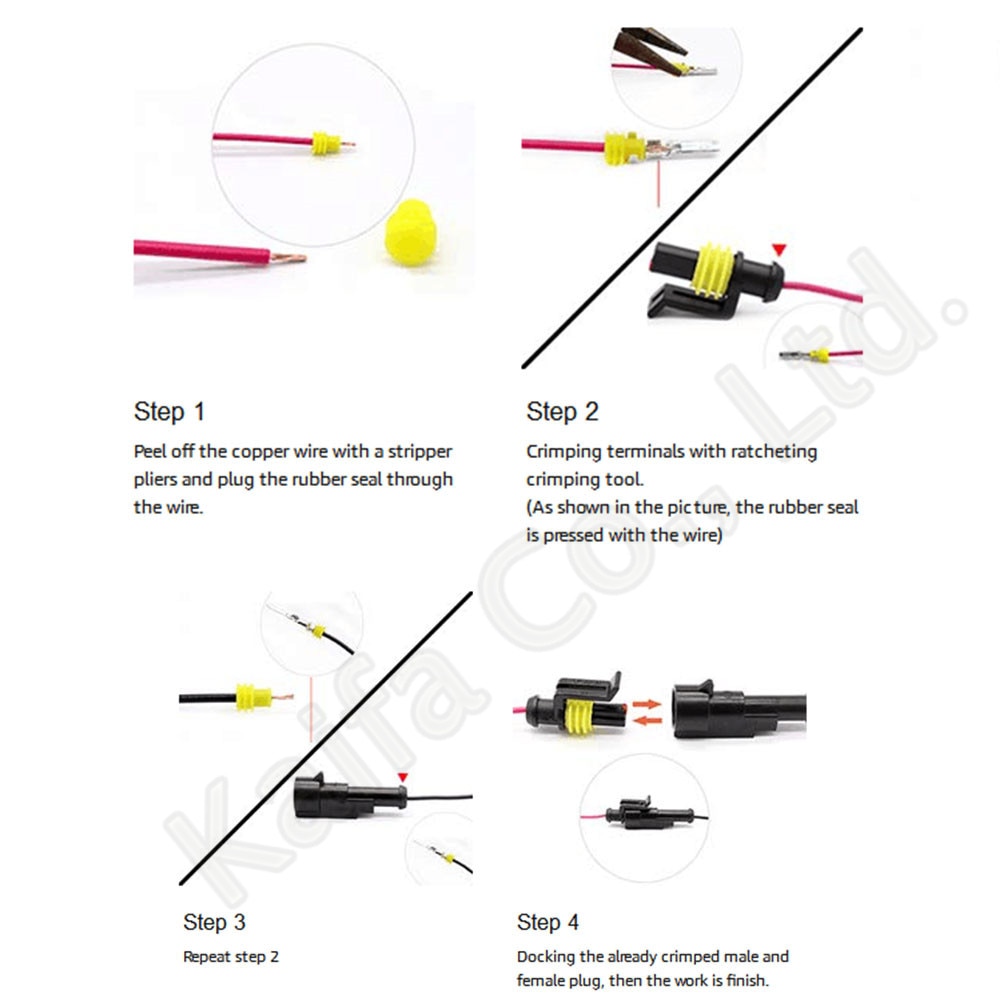 Step 1

Peel off the copper wire with a stripper pliers and plug the rubber seal through the wire.

Step 2

Crimping terminals with ratcheting crimping tool.
(As shown in the picture, the rubber seal is pressed with the wire)

Step 3

Repeat step 2

Step 4

Docking the already crimped male and female plug, then the work is finish.

Kaifa Co., Ltd.