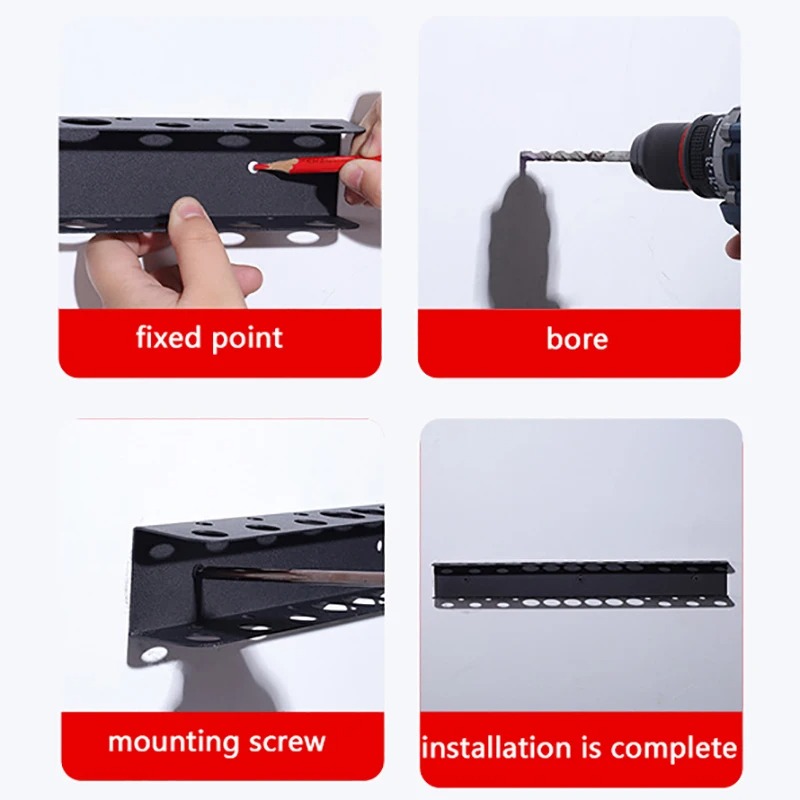 fixed point

bore

mounting screw

installation is complete