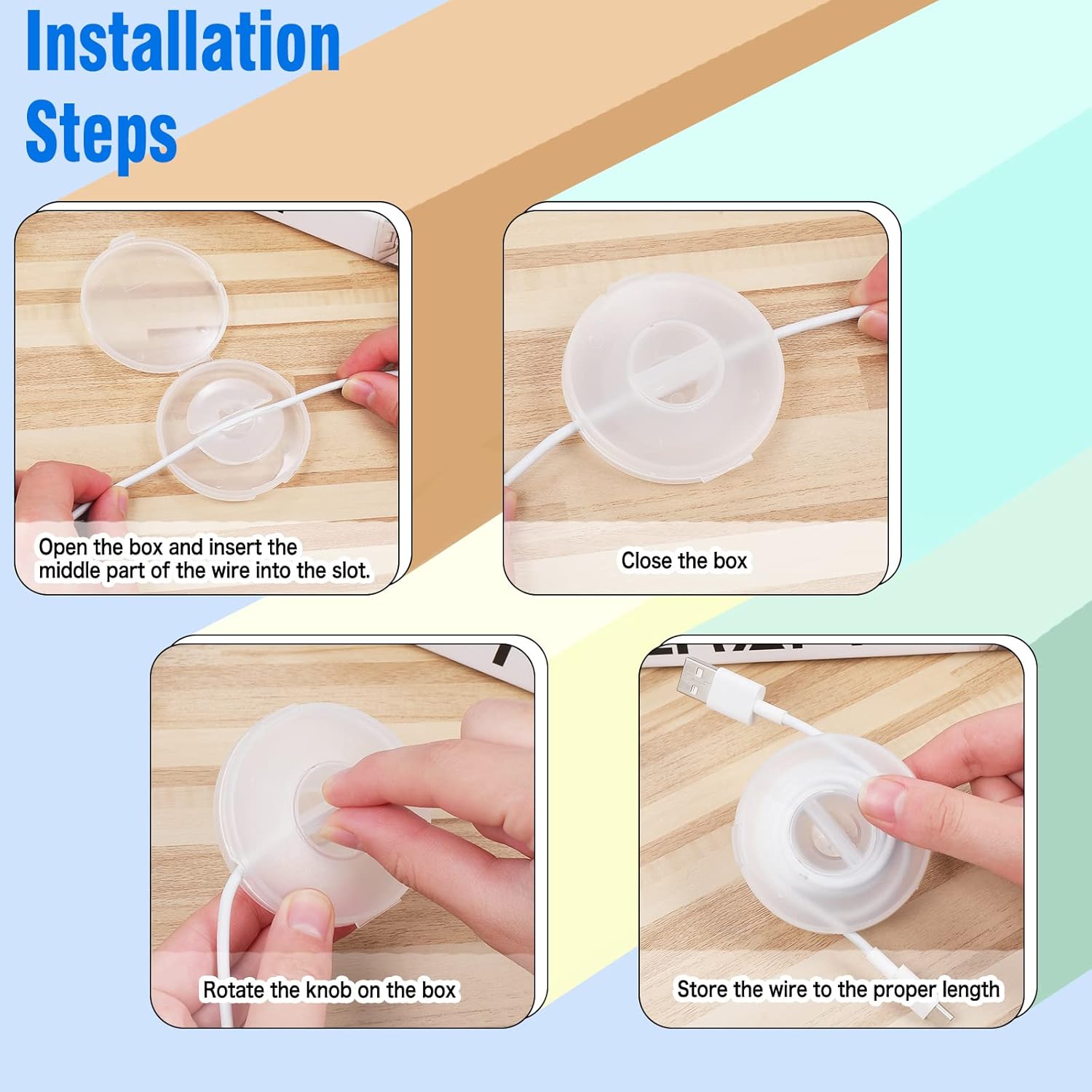 Installation Steps

Open the box and insert the middle part of the wire into the slot.

Close the box

Rotate the knob on the box

Store the wire to the proper length