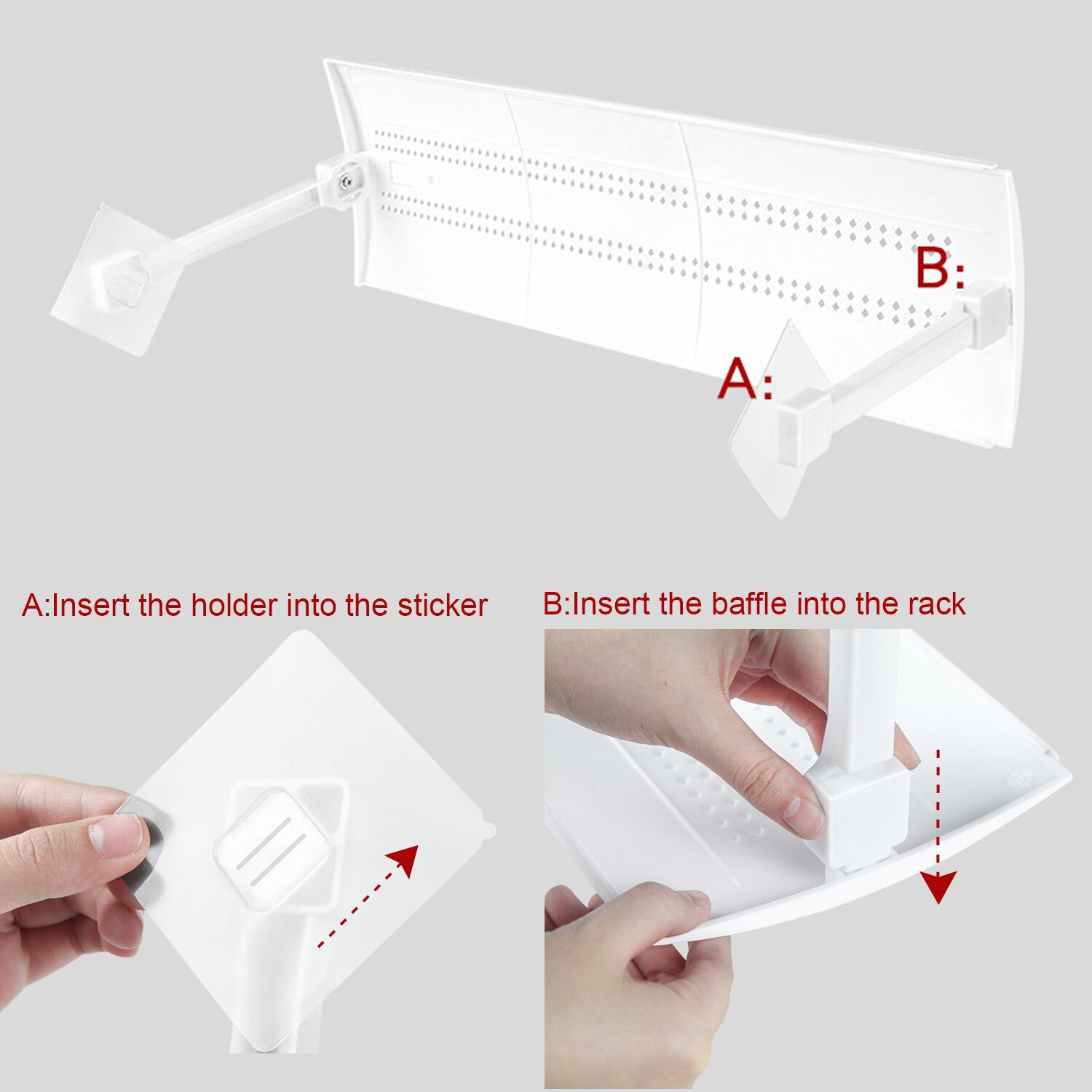 B:

A:

A:Insert the holder into the sticker

B:Insert the baffle into the rack