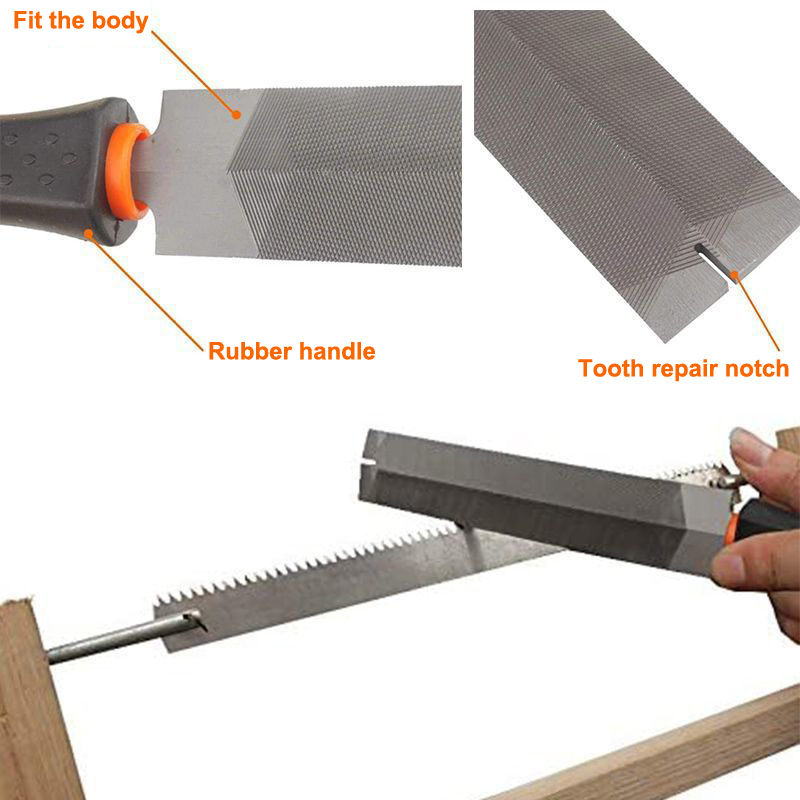 Fit the body

Rubber handle

Tooth repair notch