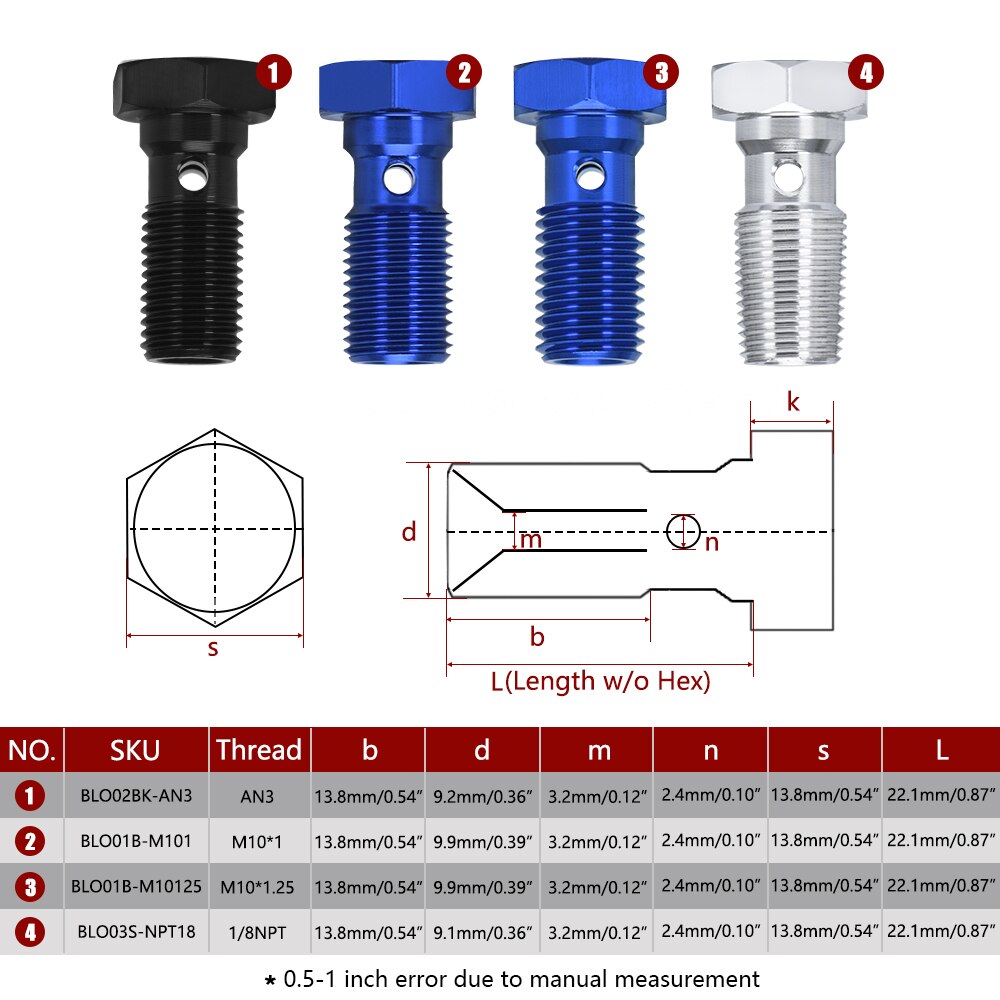 1 2 3 4

k

d

m

n

s

b

L(Length w/o Hex)

| NO. | SKU | Thread | b | d | m | n | s | L |
|---|---|---|---|---|---|---|---|---|
| 1 | BLO02BK-AN3 | AN3 | 13.8mm/0.54″ | 9.2mm/0.36″ | 3.2mm/0.12″ | 2.4mm/0.10″ | 13.8mm/0.54″ | 22.1mm/0.87″ |
| 2 | BLO01B-M101 | M10*1 | 13.8mm/0.54″ | 9.9mm/0.39″ | 3.2mm/0.12″ | 2.4mm/0.10″ | 13.8mm/0.54″ | 22.1mm/0.87″ |
| 3 | BLO01B-M10125 | M10*1.25 | 13.8mm/0.54″ | 9.9mm/0.39″ | 3.2mm/0.12″ | 2.4mm/0.10″ | 13.8mm/0.54″ | 22.1mm/0.87″ |
| 4 | BLO03S-NPT18 | 1/8NPT | 13.8mm/0.54″ | 9.1mm/0.36″ | 3.2mm/0.12″ | 2.4mm/0.10″ | 13.8mm/0.54″ | 22.1mm/0.87″ |

* 0.5-1 inch error due to manual measurement