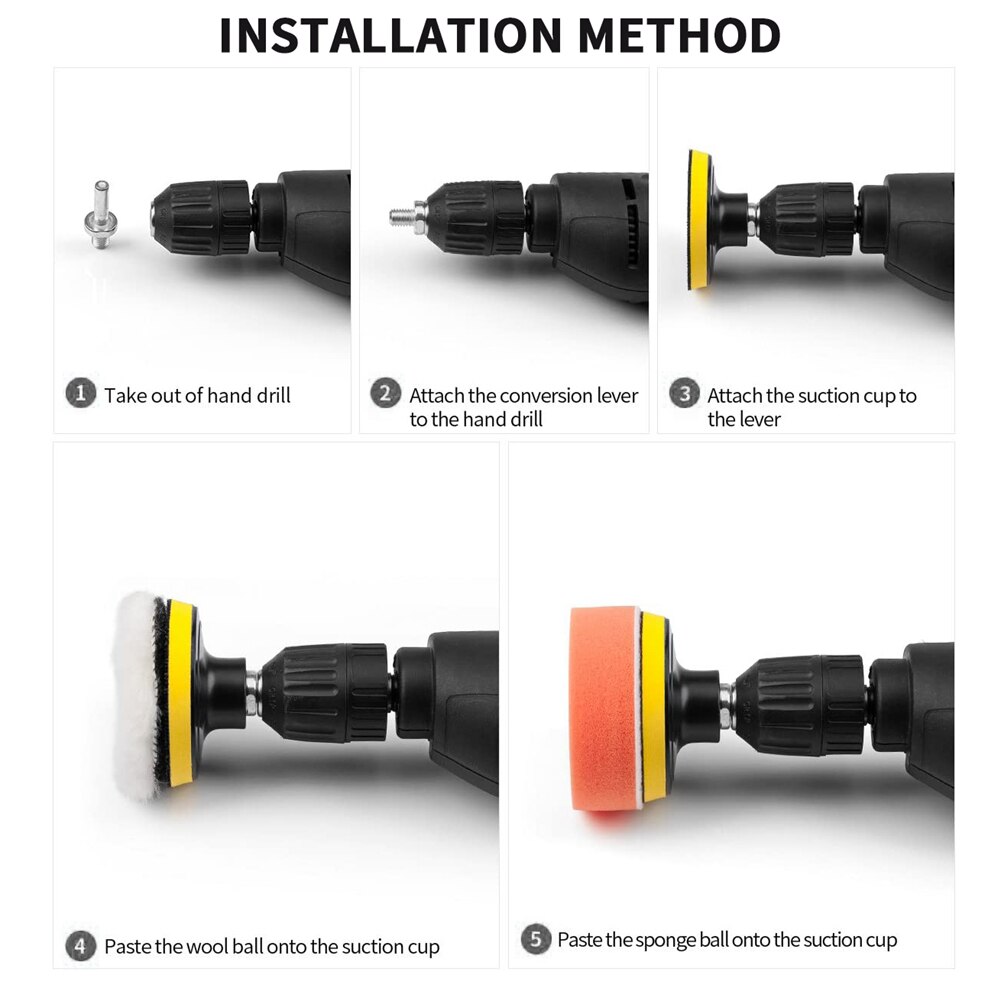 INSTALLATION METHOD

1 Take out of hand drill

2 Attach the conversion lever to the hand drill

3 Attach the suction cup to the lever

4 Paste the wool ball onto the suction cup

5 Paste the sponge ball onto the suction cup