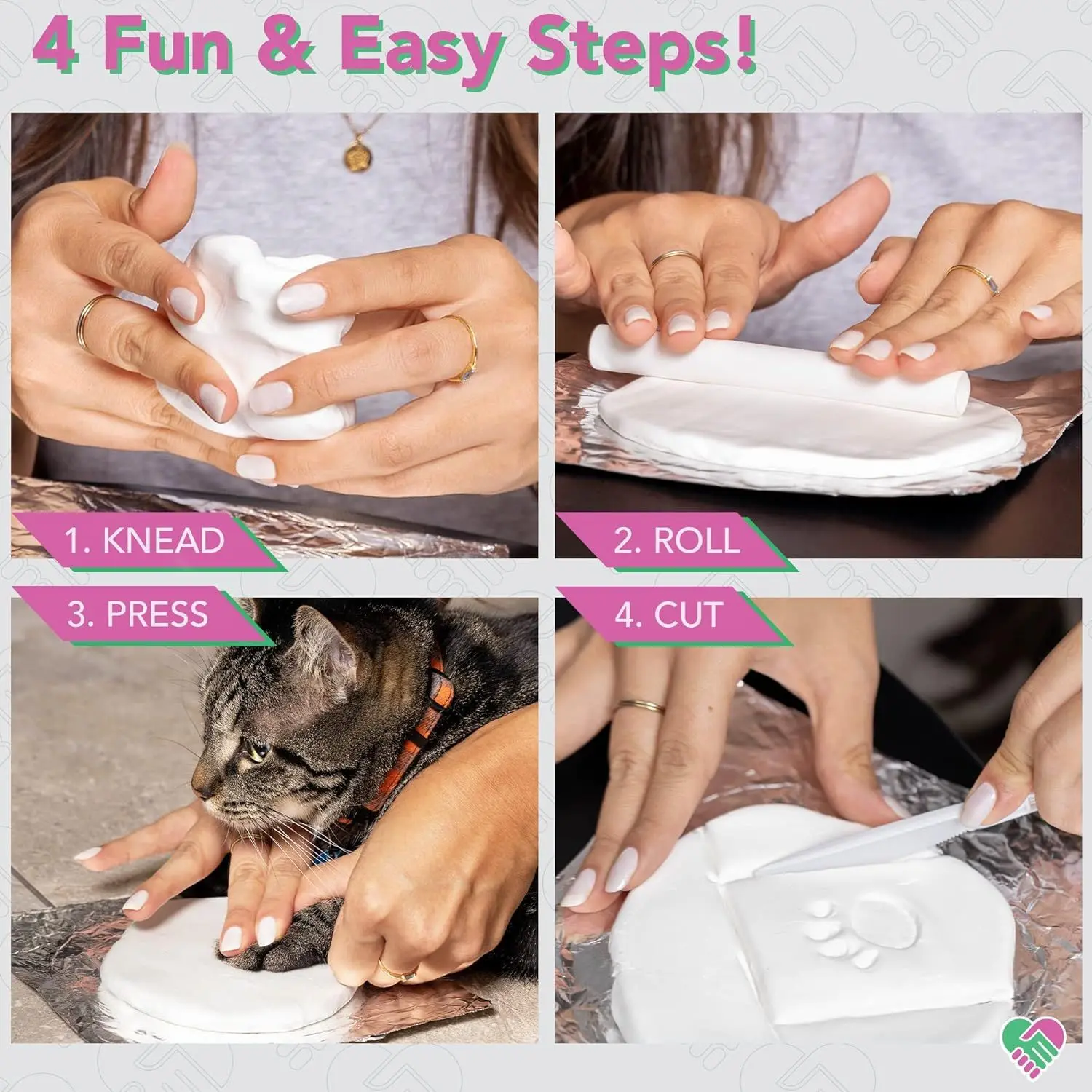 4 Fun & Easy Steps!

1. KNEAD

2. ROLL

3. PRESS

4. CUT