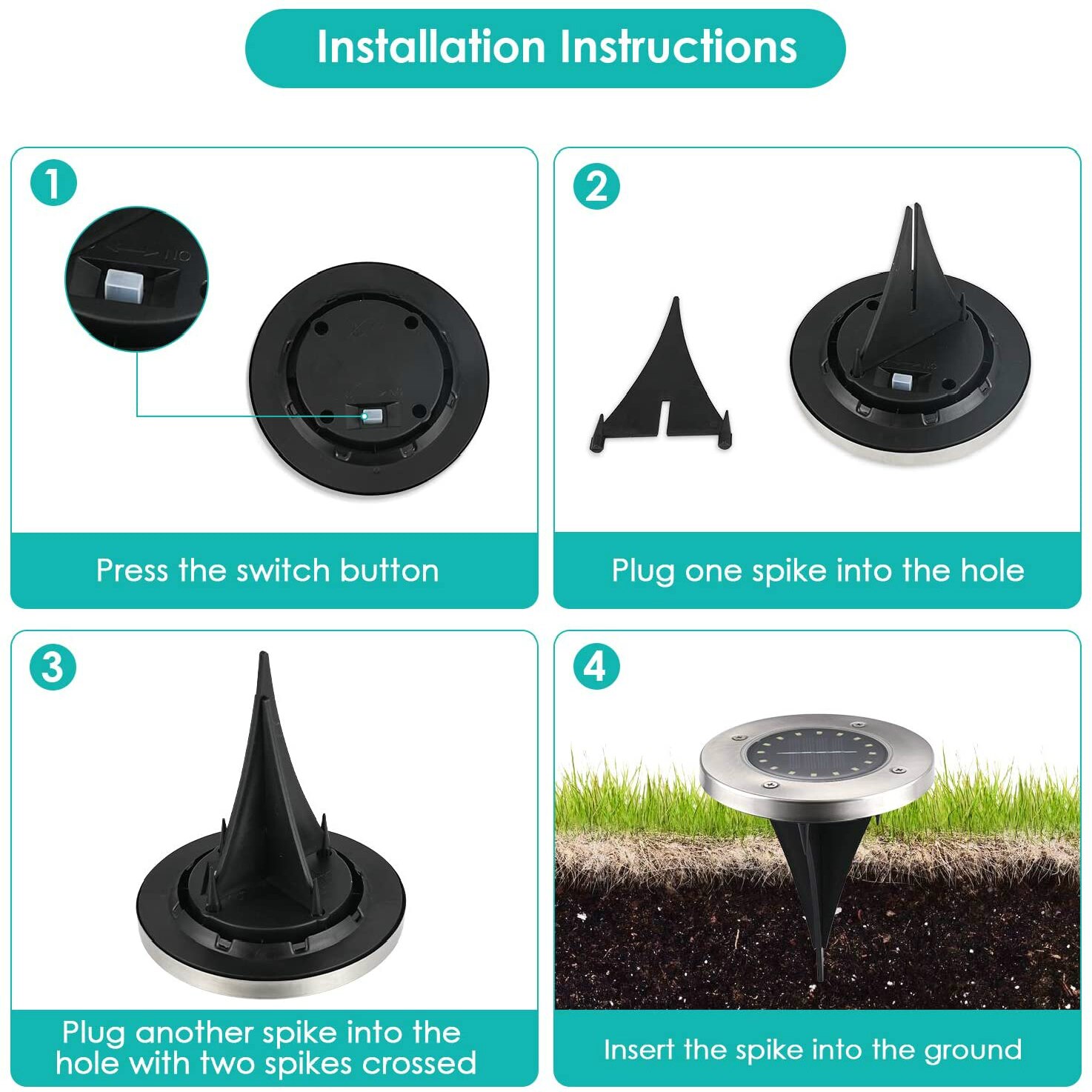 Installation Instructions

1

Press the switch button

2

Plug one spike into the hole

3

Plug another spike into the hole with two spikes crossed

4

Insert the spike into the ground