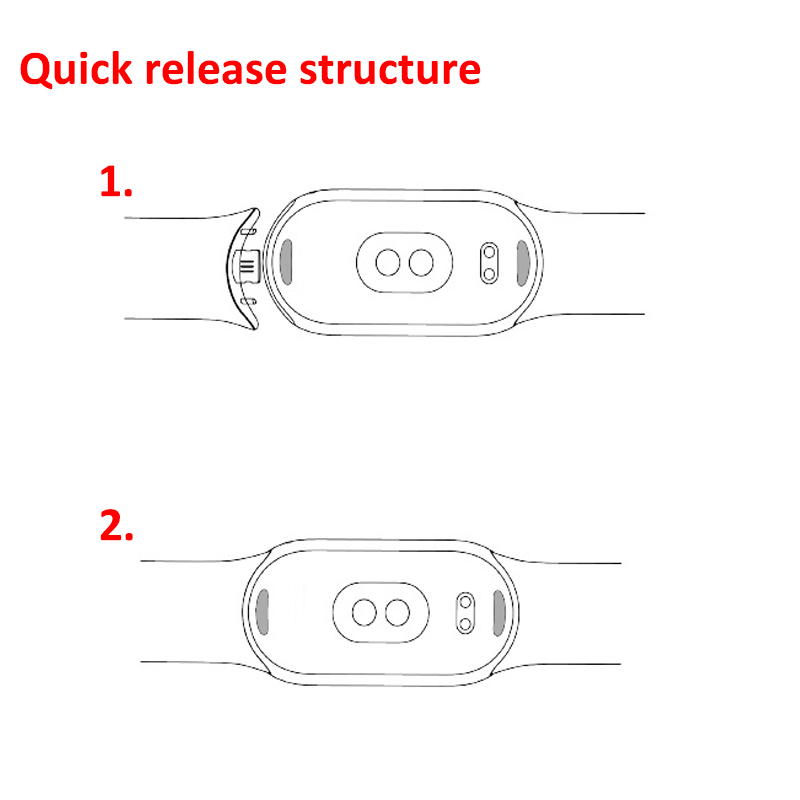 Quick release structure

1.

2.