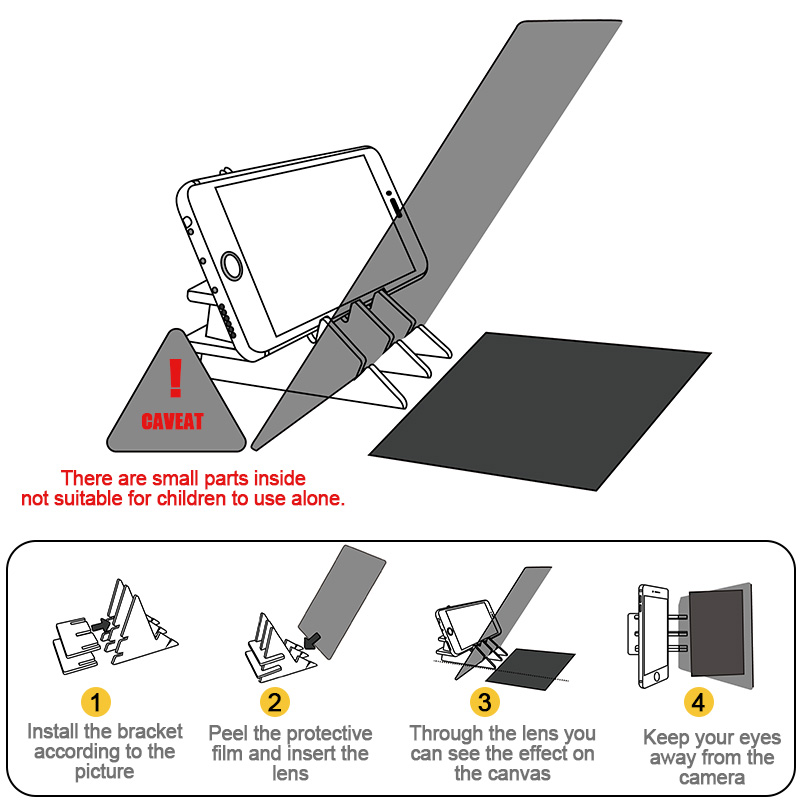 !
CAVEAT

There are small parts inside not suitable for children to use alone.

1
Install the bracket according to the picture

2
Peel the protective film and insert the lens

3
Through the lens you can see the effect on the canvas

4
Keep your eyes away from the camera