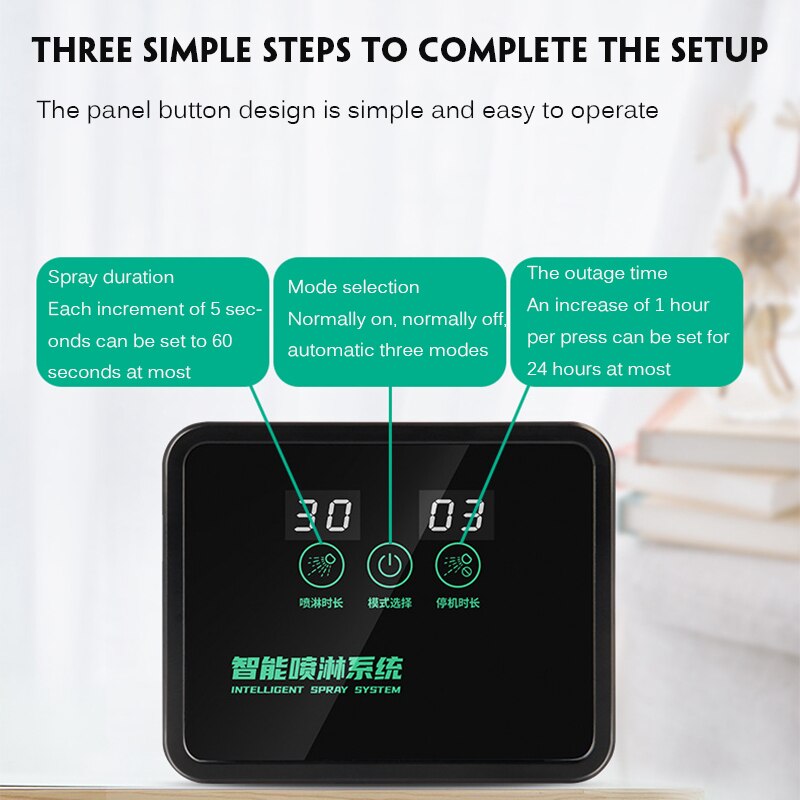 THREE SIMPLE STEPS TO COMPLETE THE SETUP

The panel button design is simple and easy to operate

Spray duration
Each increment of 5 seconds can be set to 60 seconds at most

Mode selection
Normally on, normally off, automatic three modes

The outage time
An increase of 1 hour per press can be set for 24 hours at most

30

03

喷淋时长

模式选择

停机时长

智能喷淋系统
INTELLIGENT SPRAY SYSTEM