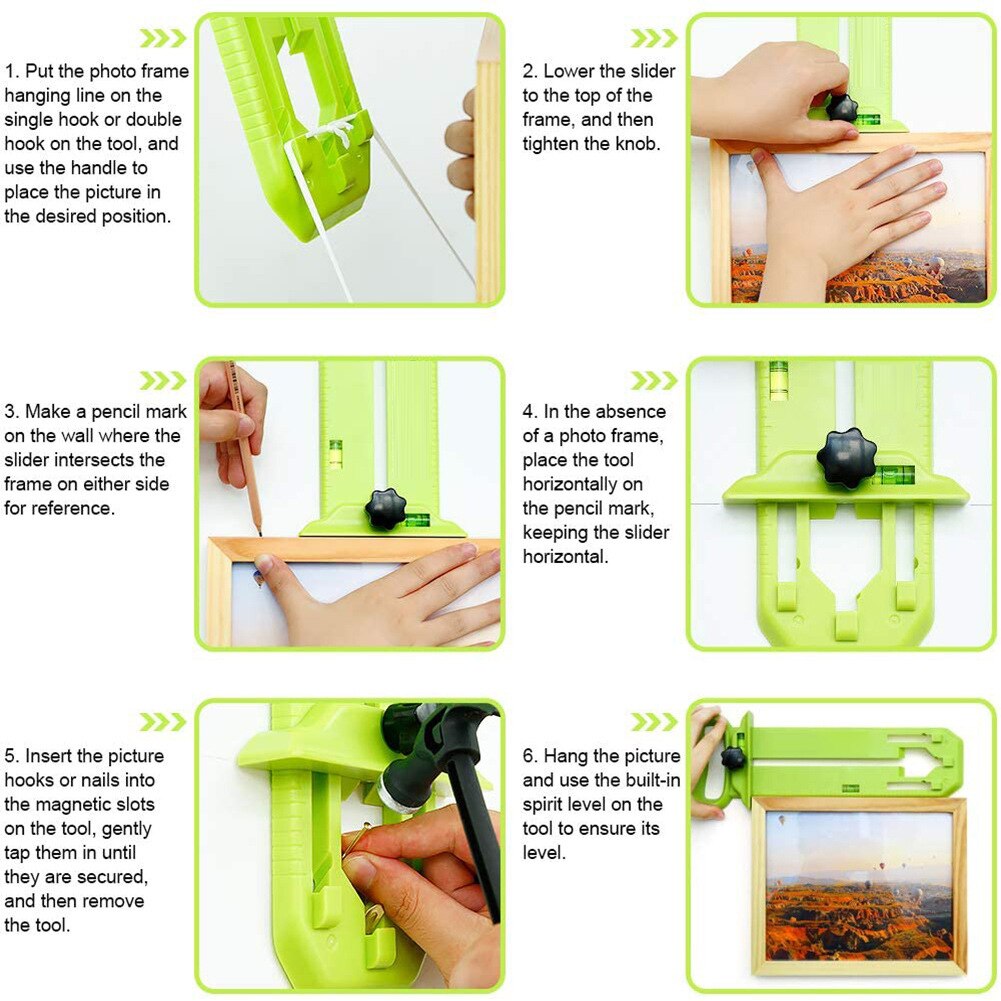 1. Put the photo frame hanging line on the single hook or double hook on the tool, and use the handle to place the picture in the desired position.

2. Lower the slider to the top of the frame, and then tighten the knob.

3. Make a pencil mark on the wall where the slider intersects the frame on either side for reference.

4. In the absence of a photo frame, place the tool horizontally on the pencil mark, keeping the slider horizontal.

5. Insert the picture hooks or nails into the magnetic slots on the tool, gently tap them in until they are secured, and then remove the tool.

6. Hang the picture and use the built-in spirit level on the tool to ensure its level.