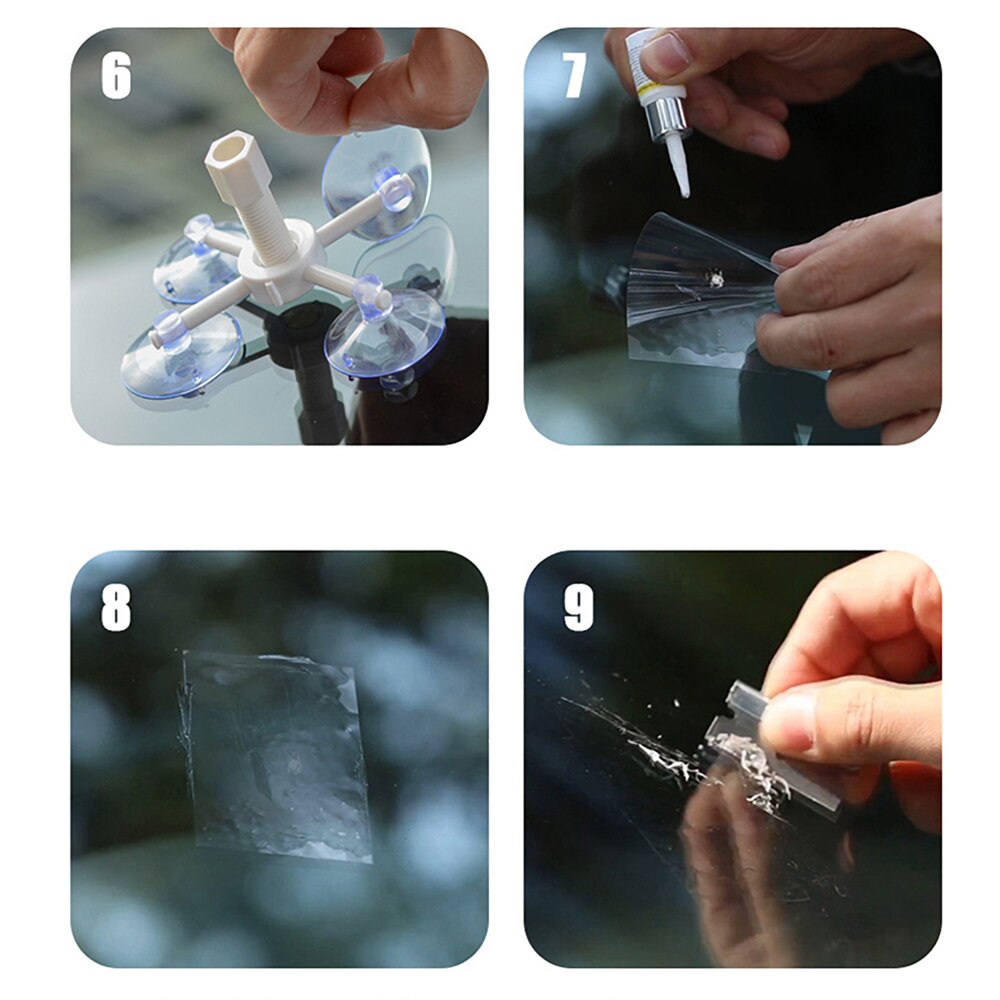 6

7

8

9