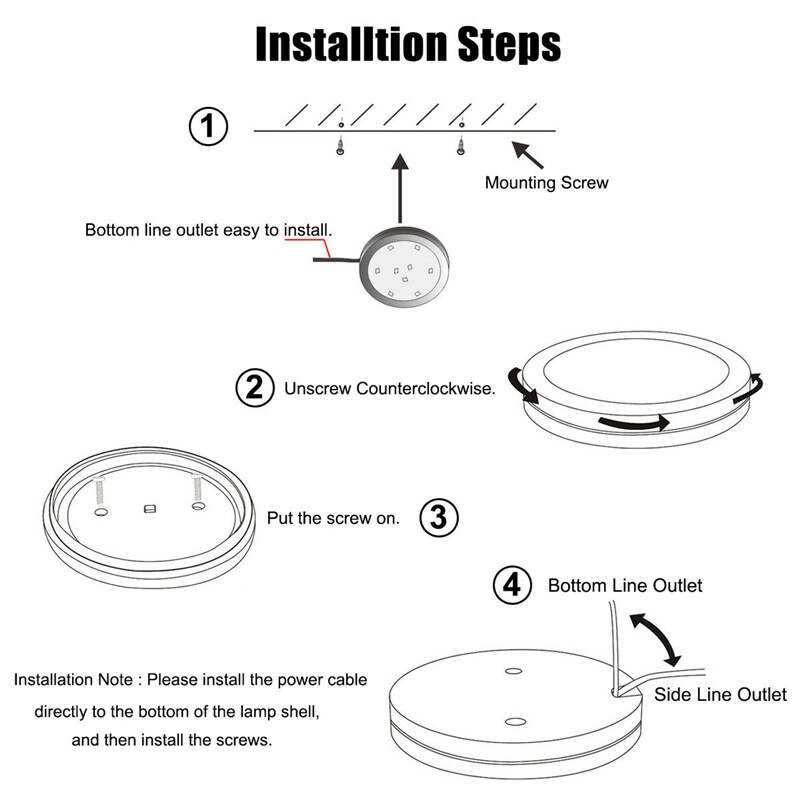 Installtion Steps

1

Mounting Screw

Bottom line outlet easy to install.

2 Unscrew Counterclockwise.

Put the screw on. 3

4 Bottom Line Outlet

Side Line Outlet

Installation Note : Please install the power cable directly to the bottom of the lamp shell, and then install the screws.