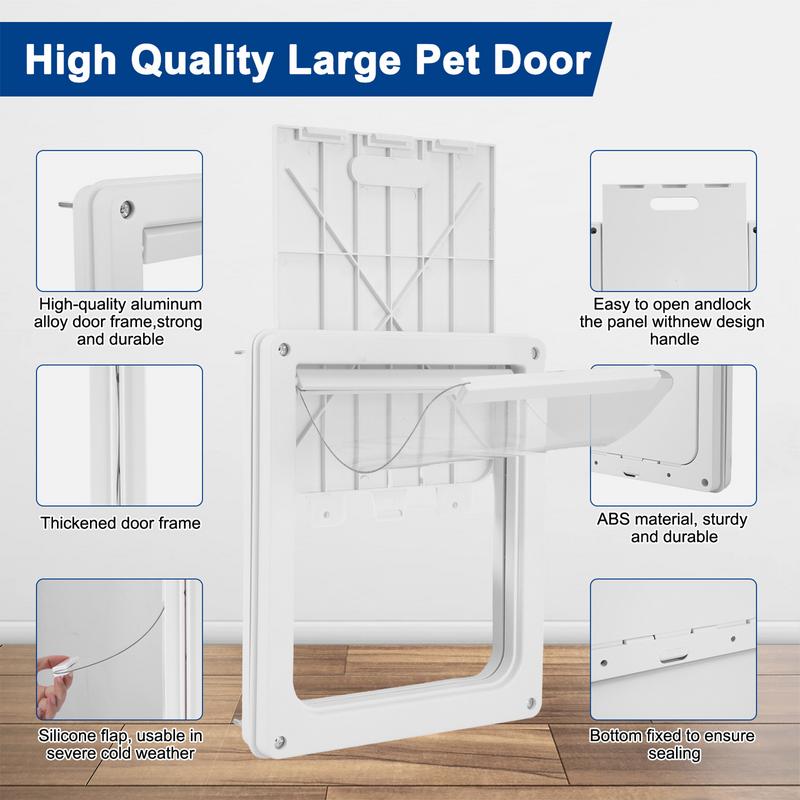 High Quality Large Pet Door

High-quality aluminum alloy door frame,strong and durable

Thickened door frame

Silicone flap, usable in severe cold weather

Easy to open andlock the panel withnew design handle

ABS material, sturdy and durable

Bottom fixed to ensure sealing