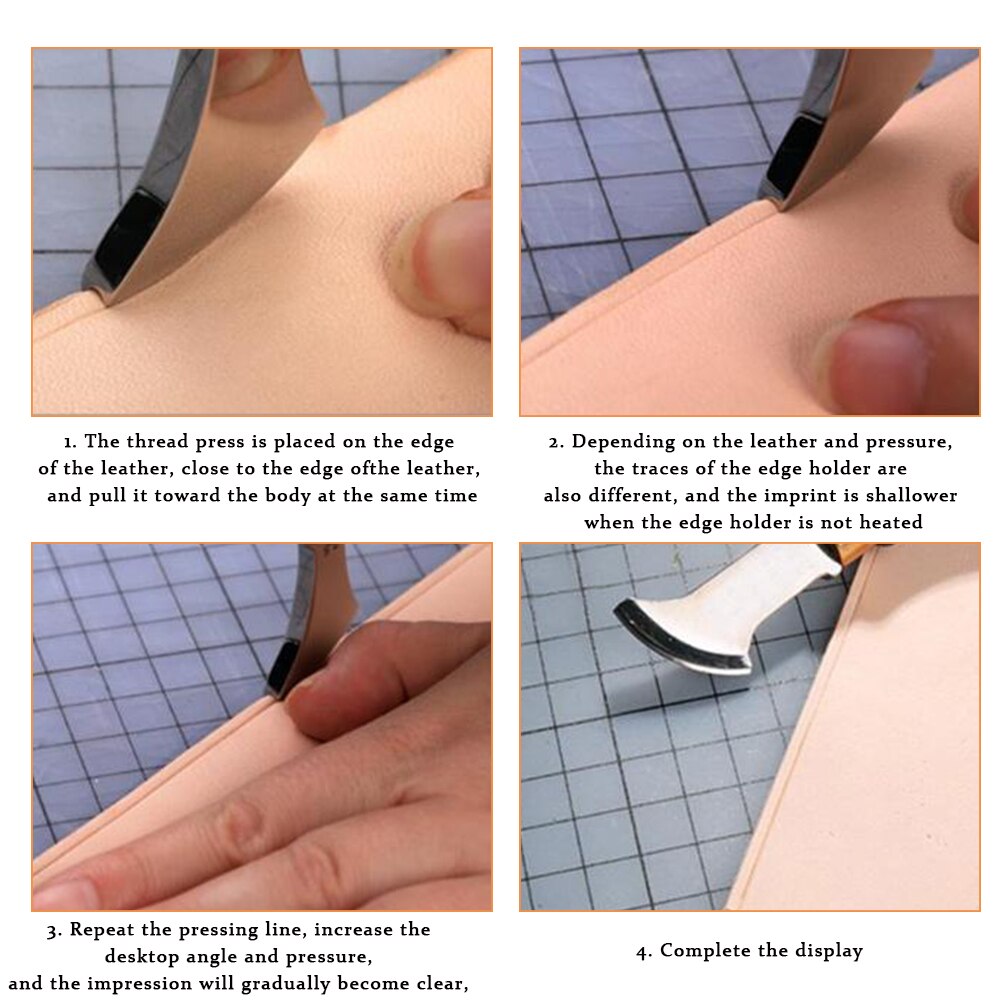 1. The thread press is placed on the edge of the leather, close to the edge ofthe leather, and pull it toward the body at the same time

2. Depending on the leather and pressure, the traces of the edge holder are also different, and the imprint is shallower when the edge holder is not heated

3. Repeat the pressing line, increase the desktop angle and pressure, and the impression will gradually become clear,

4. Complete the display