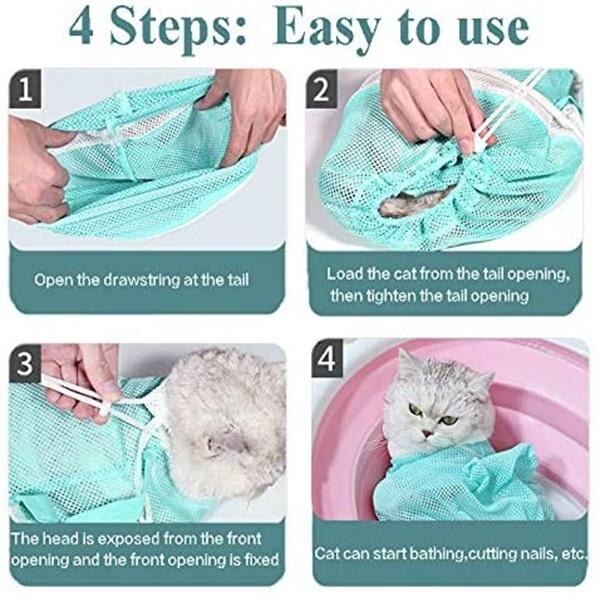 4 Steps: Easy to use

1

Open the drawstring at the tail

2

Load the cat from the tail opening, then tighten the tail opening

3

The head is exposed from the front opening and the front opening is fixed

4

Cat can start bathing,cutting nails, etc.